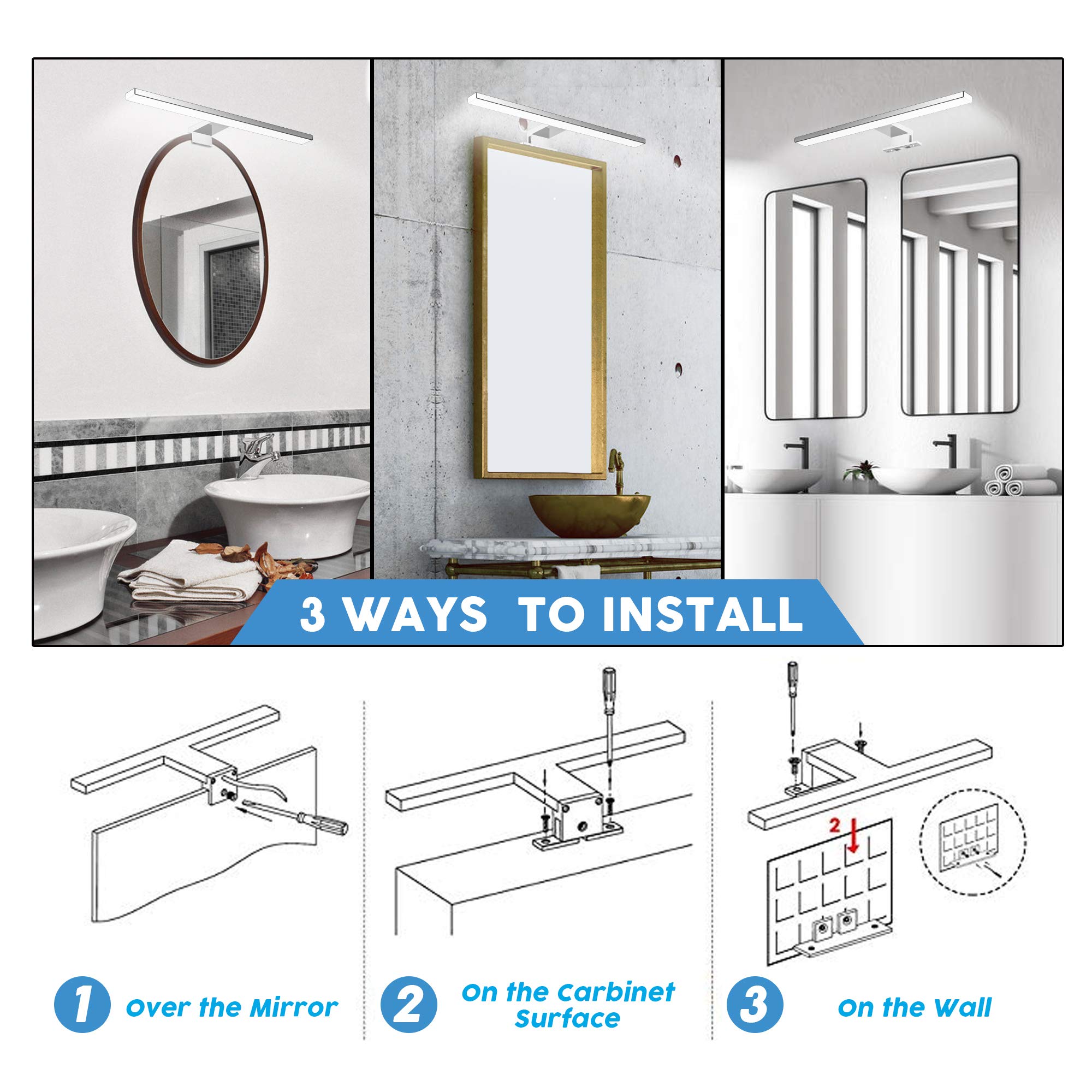 3 WAYS TO INSTALL

2

1 Over the Mirror

2 On the Carbinet Surface

3 On the Wall