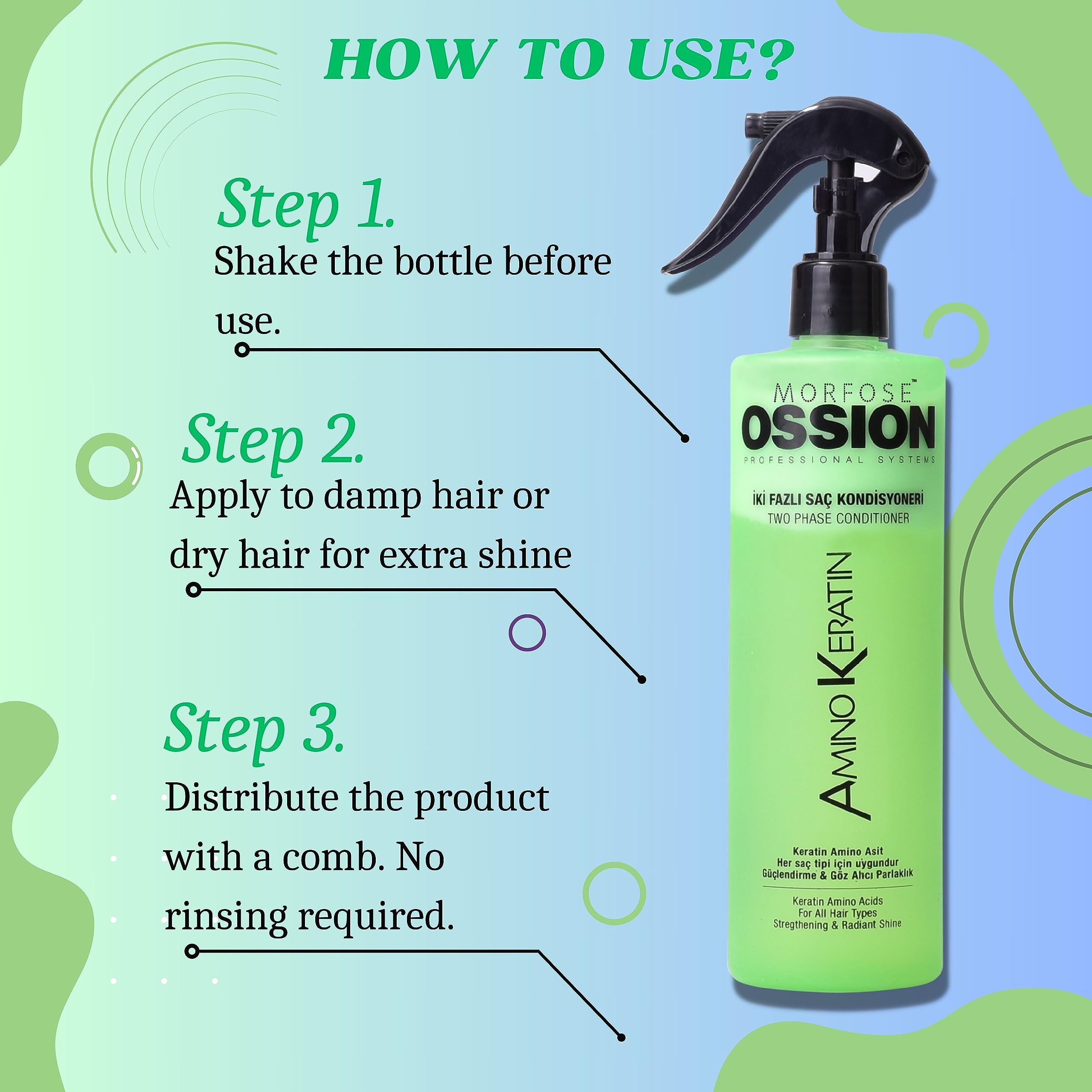 HOW TO USE?

Step 1.
Shake the bottle before use.

Step 2.
Apply to damp hair or dry hair for extra shine

Step 3.
Distribute the product with a comb. No rinsing required.

MORFOSE™
OSSION
PROFESSIONAL SYSTEMS

İKİ FAZLI SAÇ KONDİSYONERİ
TWO PHASE CONDITIONER

AMINO KERATIN

Keratin Amino Asit
Her saç tipi için uygundur
Güçlendirme & Göz Alıcı Parlaklık

Keratin Amino Acids
For All Hair Types
Stregthening & Radiant Shine