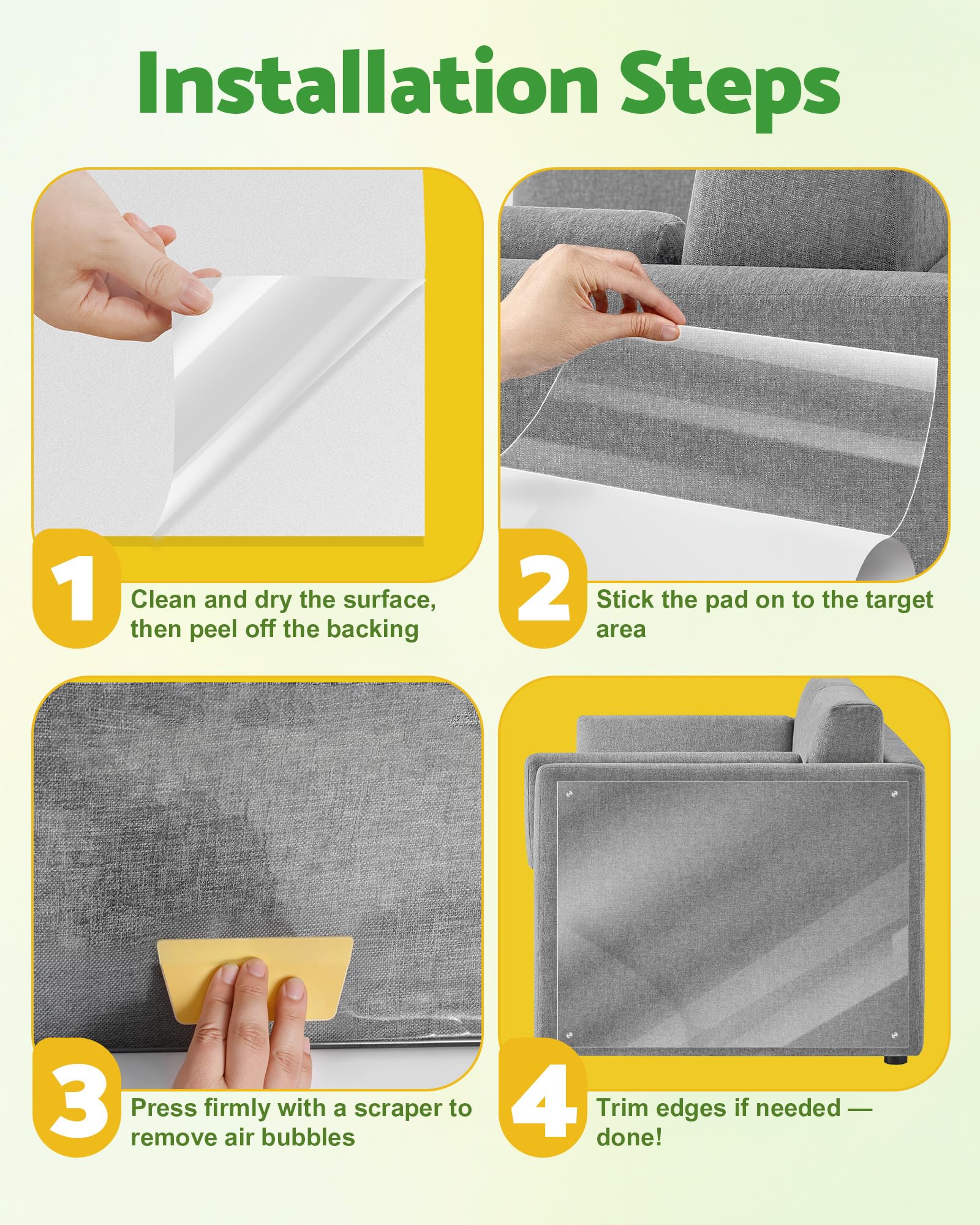 Installation Steps

1
Clean and dry the surface, then peel off the backing

2
Stick the pad on to the target area

3
Press firmly with a scraper to remove air bubbles

4
Trim edges if needed — done!