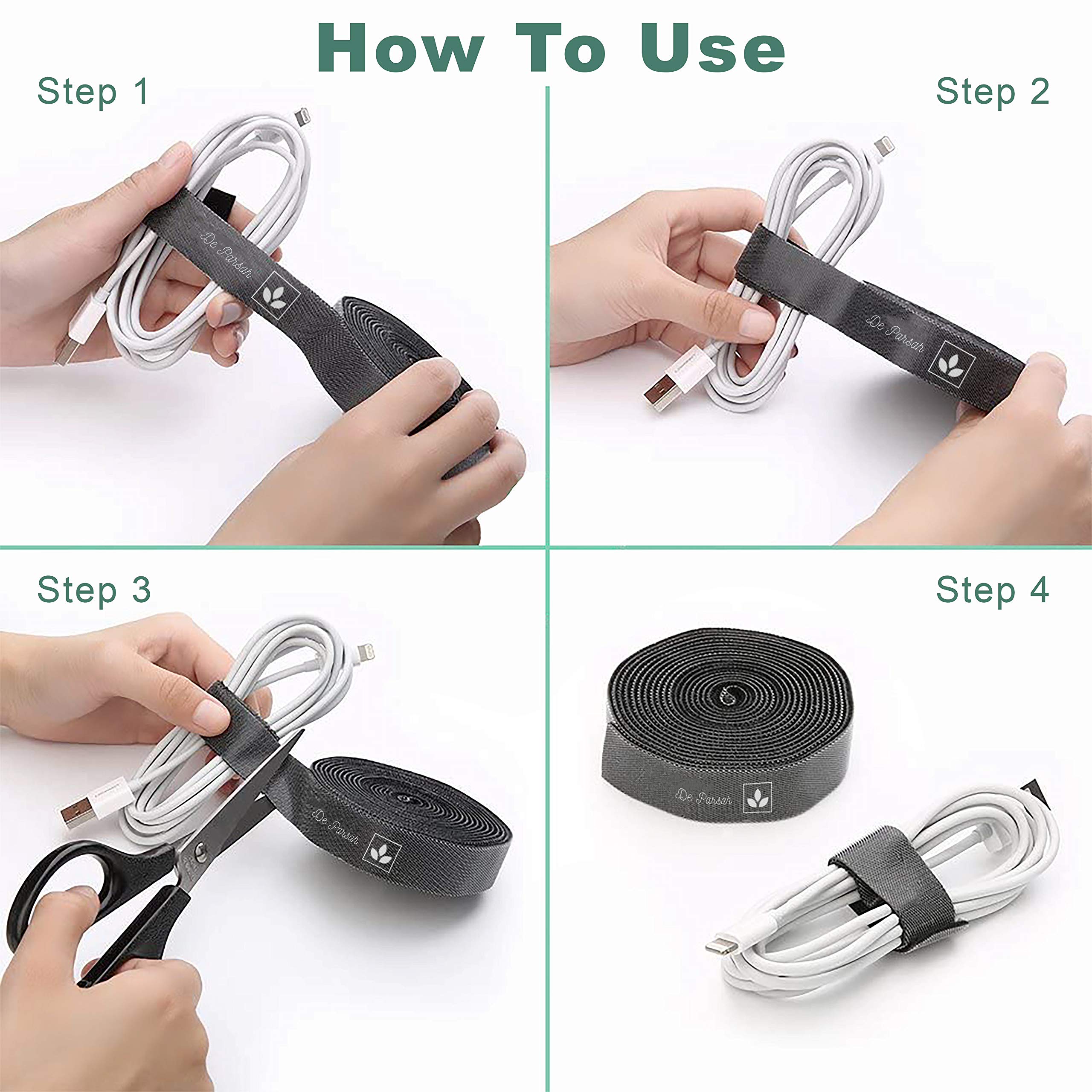 How To Use

Step 1

De Parsah

Step 2

De Parsah

Step 3

De Parsah

Step 4

De Parsah