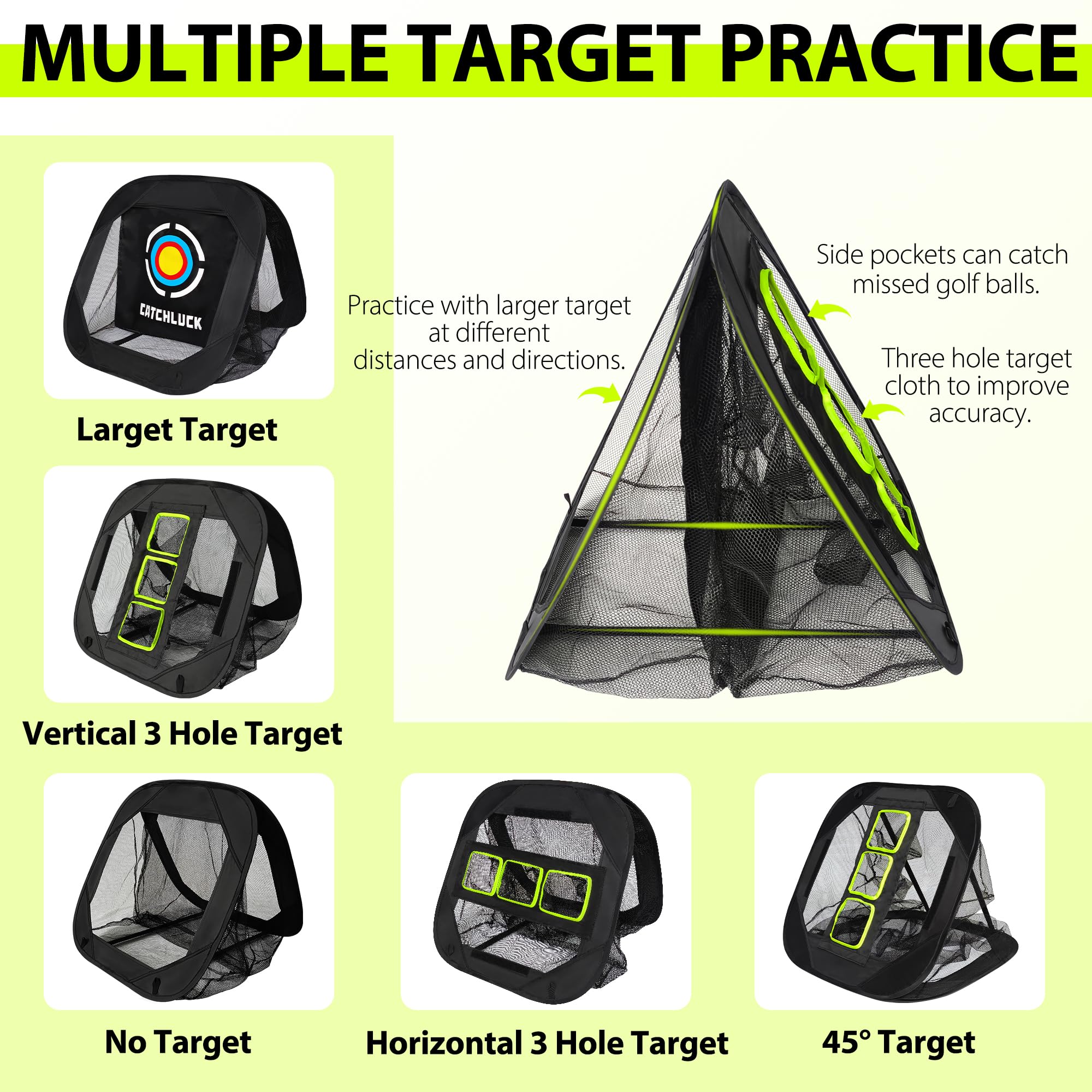 MULTIPLE TARGET PRACTICE

CATCHLUCK

Larget Target

Practice with larger target at different distances and directions.

Side pockets can catch missed golf balls.

Three hole target cloth to improve accuracy.

Vertical 3 Hole Target

No Target

Horizontal 3 Hole Target

45° Target