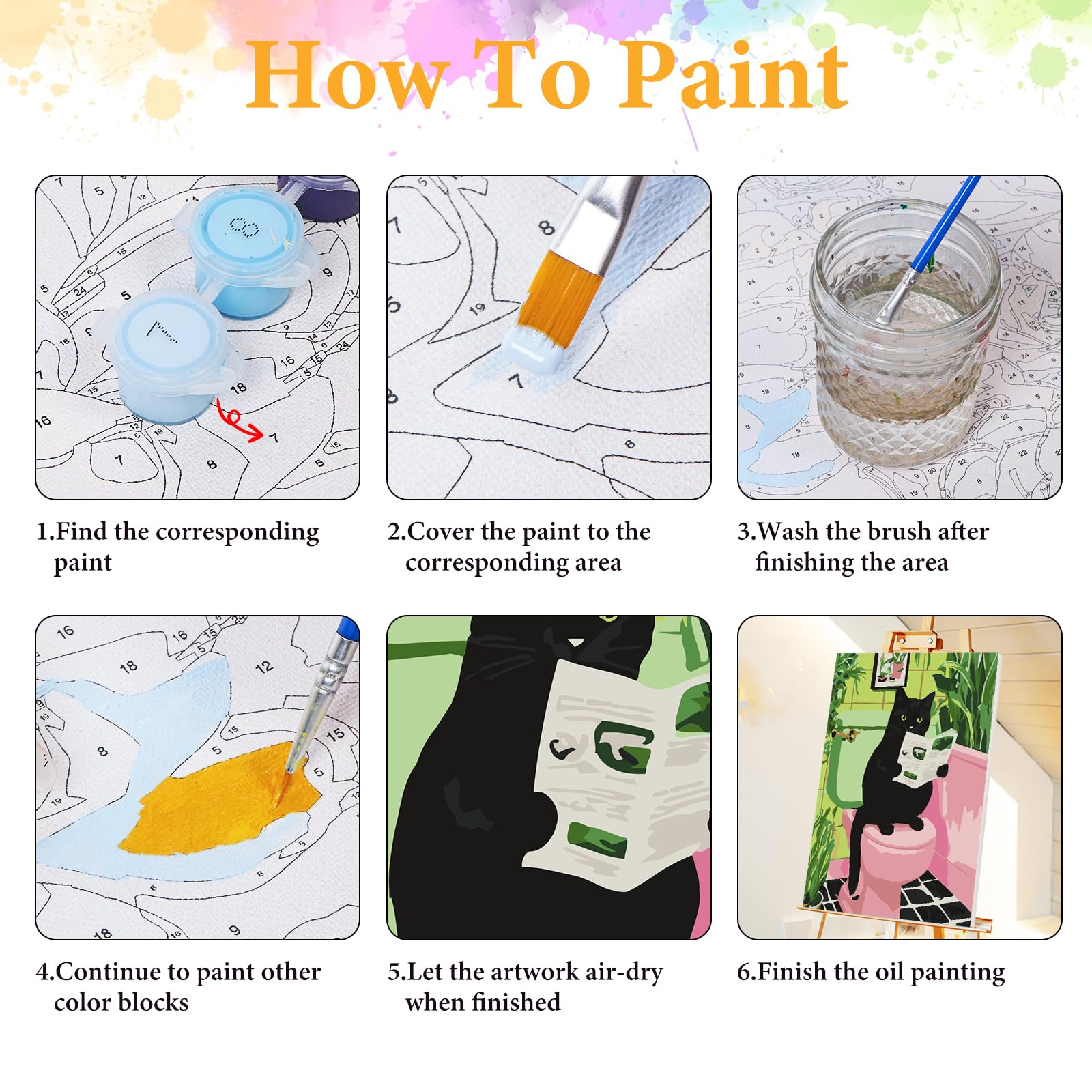 How To Paint

1.Find the corresponding paint

2.Cover the paint to the corresponding area

3.Wash the brush after finishing the area

4.Continue to paint other color blocks

5.Let the artwork air-dry when finished

6.Finish the oil painting