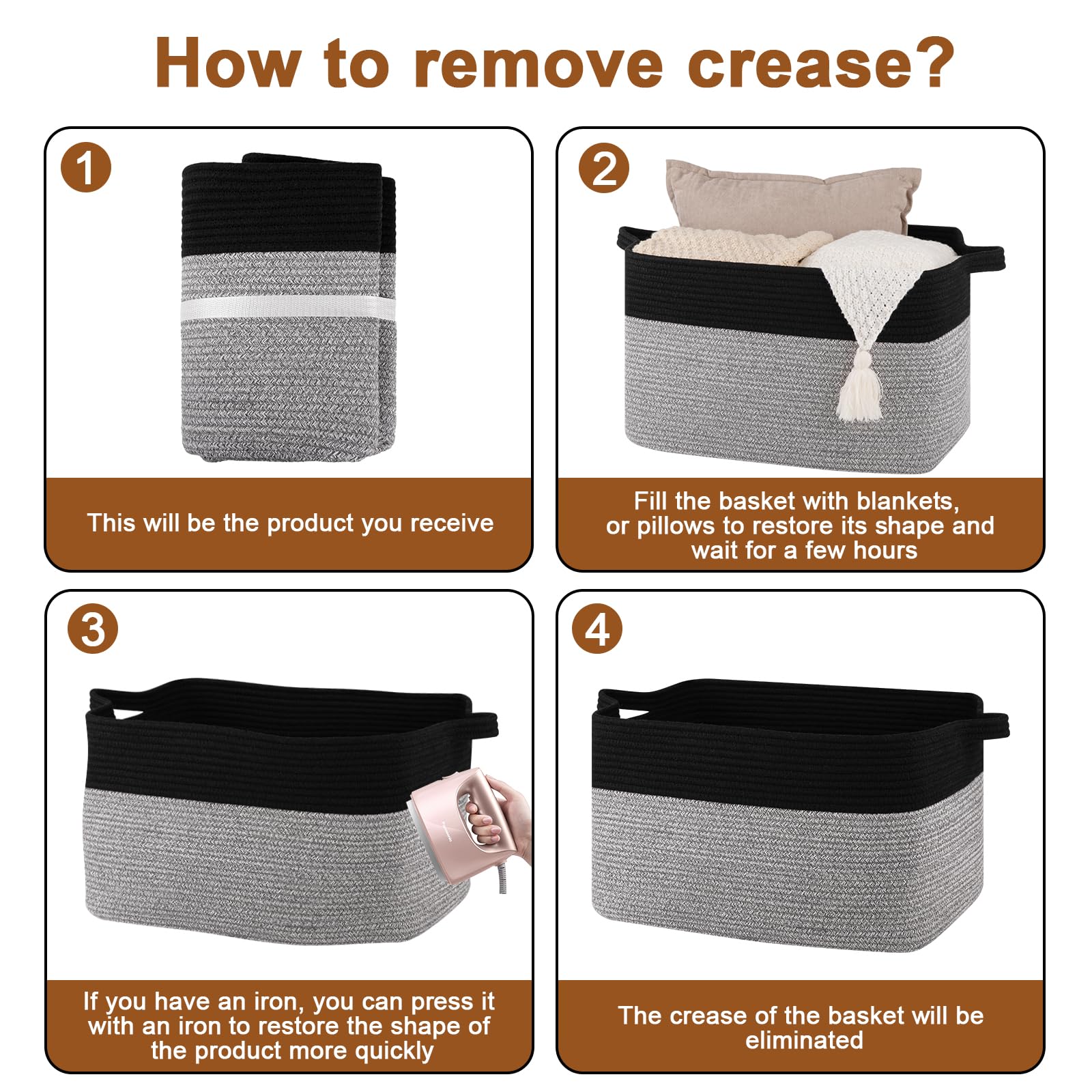 How to remove crease?

1

This will be the product you receive

2

Fill the basket with blankets, or pillows to restore its shape and wait for a few hours

3

If you have an iron, you can press it with an iron to restore the shape of the product more quickly

4

The crease of the basket will be eliminated