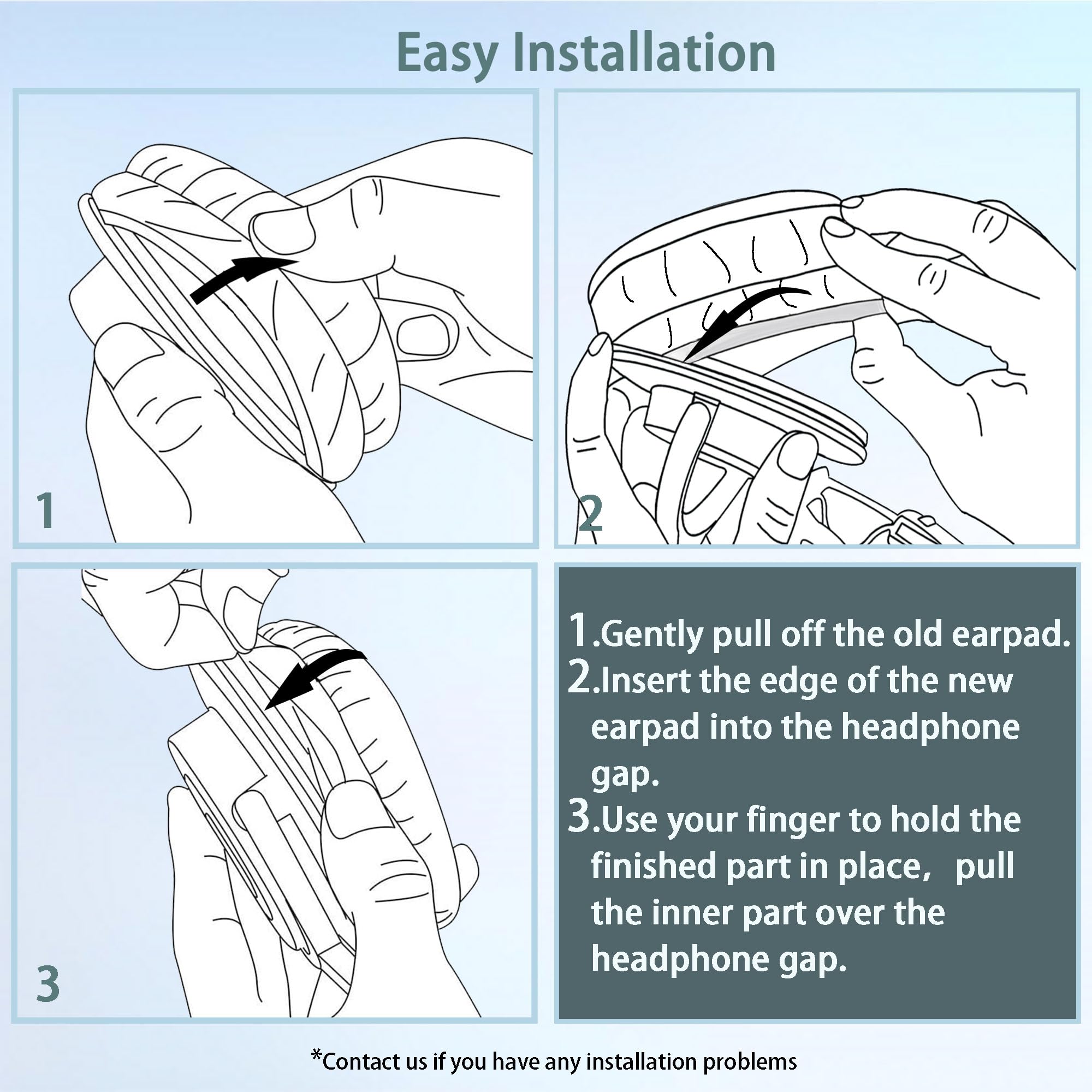 Easy Installation

1

2

3

1.Gently pull off the old earpad.
2.Insert the edge of the new earpad into the headphone gap.
3.Use your finger to hold the finished part in place， pull the inner part over the headphone gap.

*Contact us if you have any installation problems