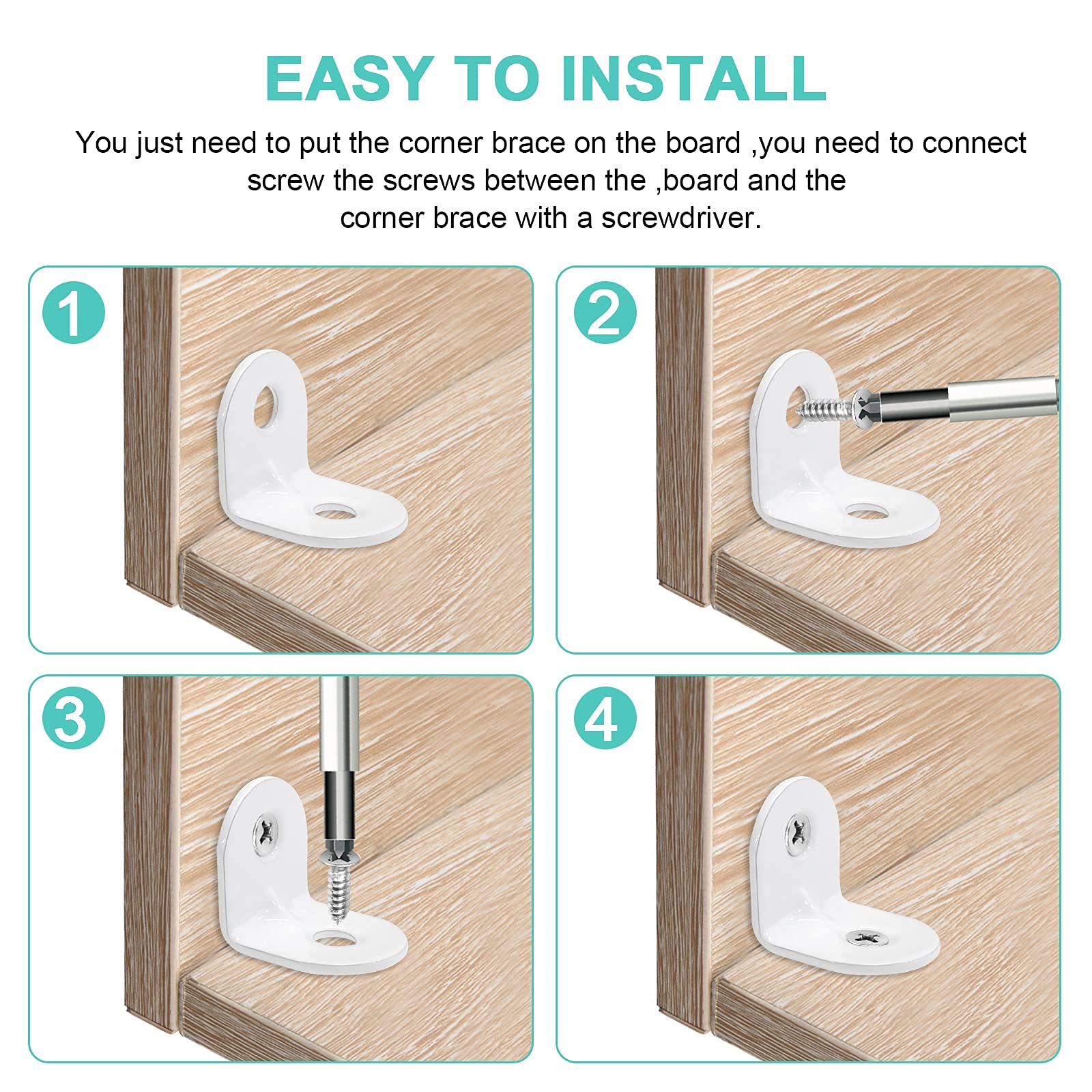 EASY TO INSTALL

You just need to put the corner brace on the board ,you need to connect screw the screws between the ,board and the corner brace with a screwdriver.

1

2

3

4