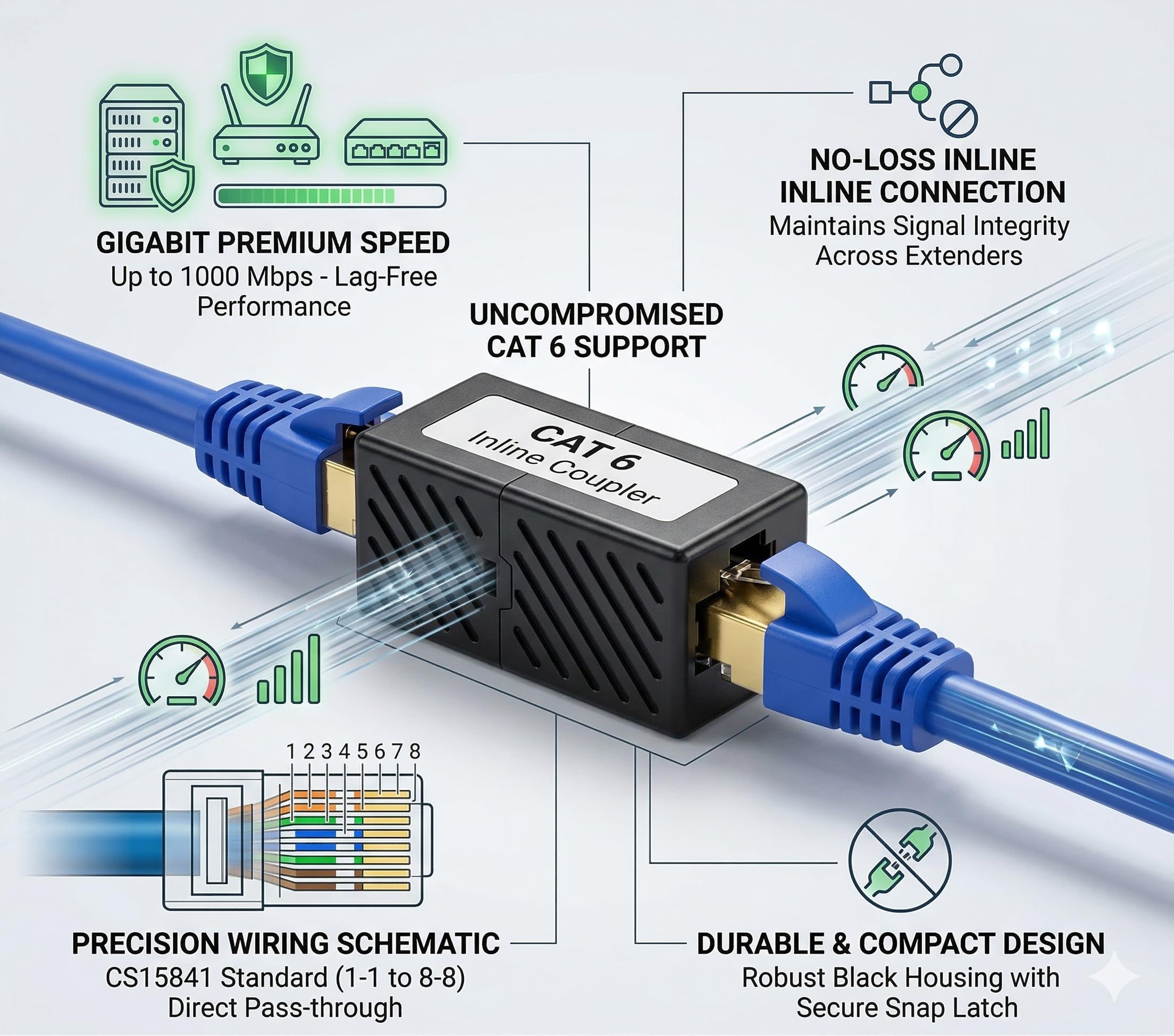 GIGABIT PREMIUM SPEED
Up to 1000 Mbps - Lag-Free Performance

NO-LOSS INLINE
INLINE CONNECTION
Maintains Signal Integrity Across Extenders

UNCOMPROMISED
CAT 6 SUPPORT

CAT 6
Inline Coupler

1 2 3 4 5 6 7 8

PRECISION WIRING SCHEMATIC
CS15841 Standard (1-1 to 8-8)
Direct Pass-through

DURABLE & COMPACT DESIGN
Robust Black Housing with
Secure Snap Latch