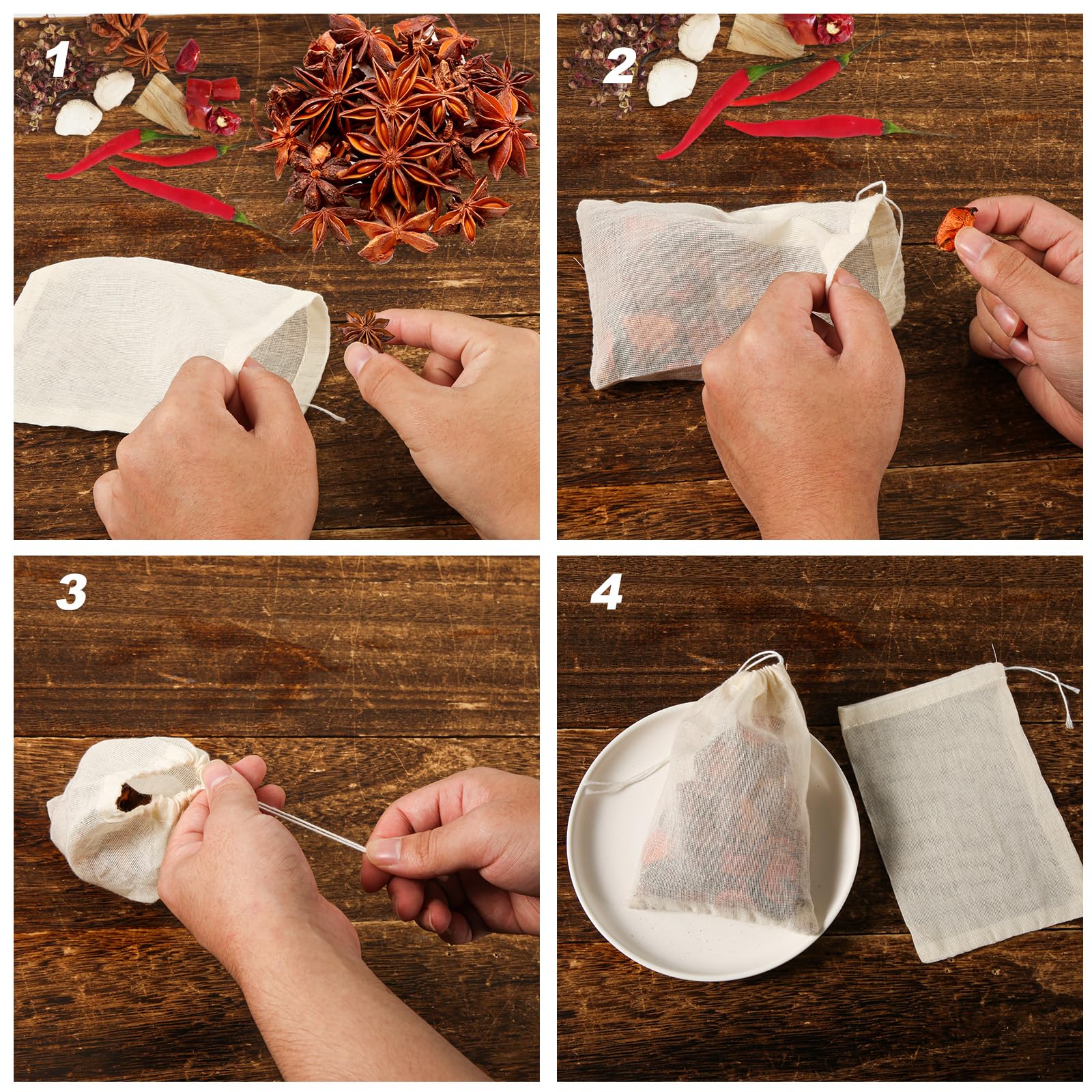 1

2

3

4