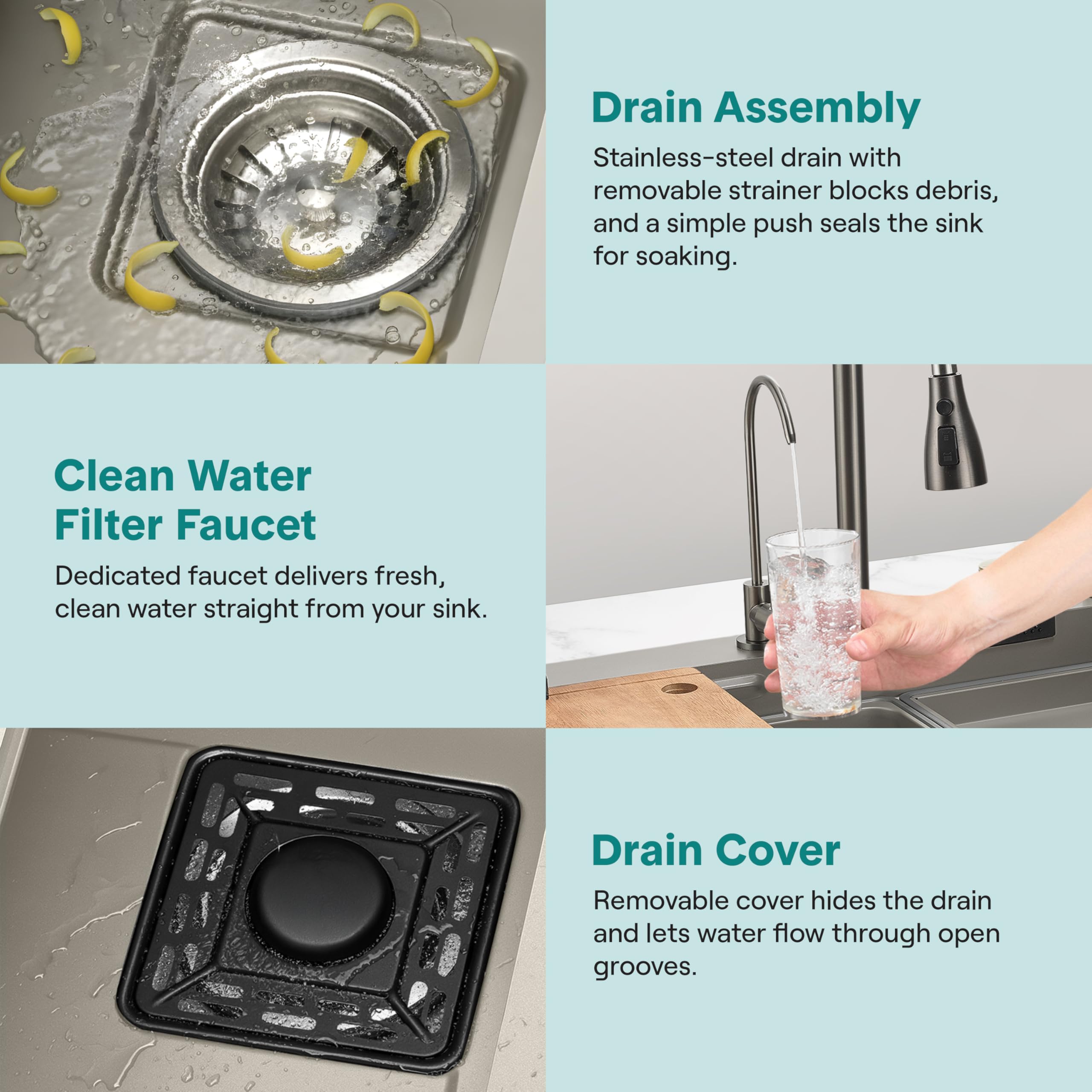 Drain Assembly

Stainless-steel drain with removable strainer blocks debris, and a simple push seals the sink for soaking.

Clean Water Filter Faucet

Dedicated faucet delivers fresh, clean water straight from your sink.

Drain Cover

Removable cover hides the drain and lets water flow through open grooves.