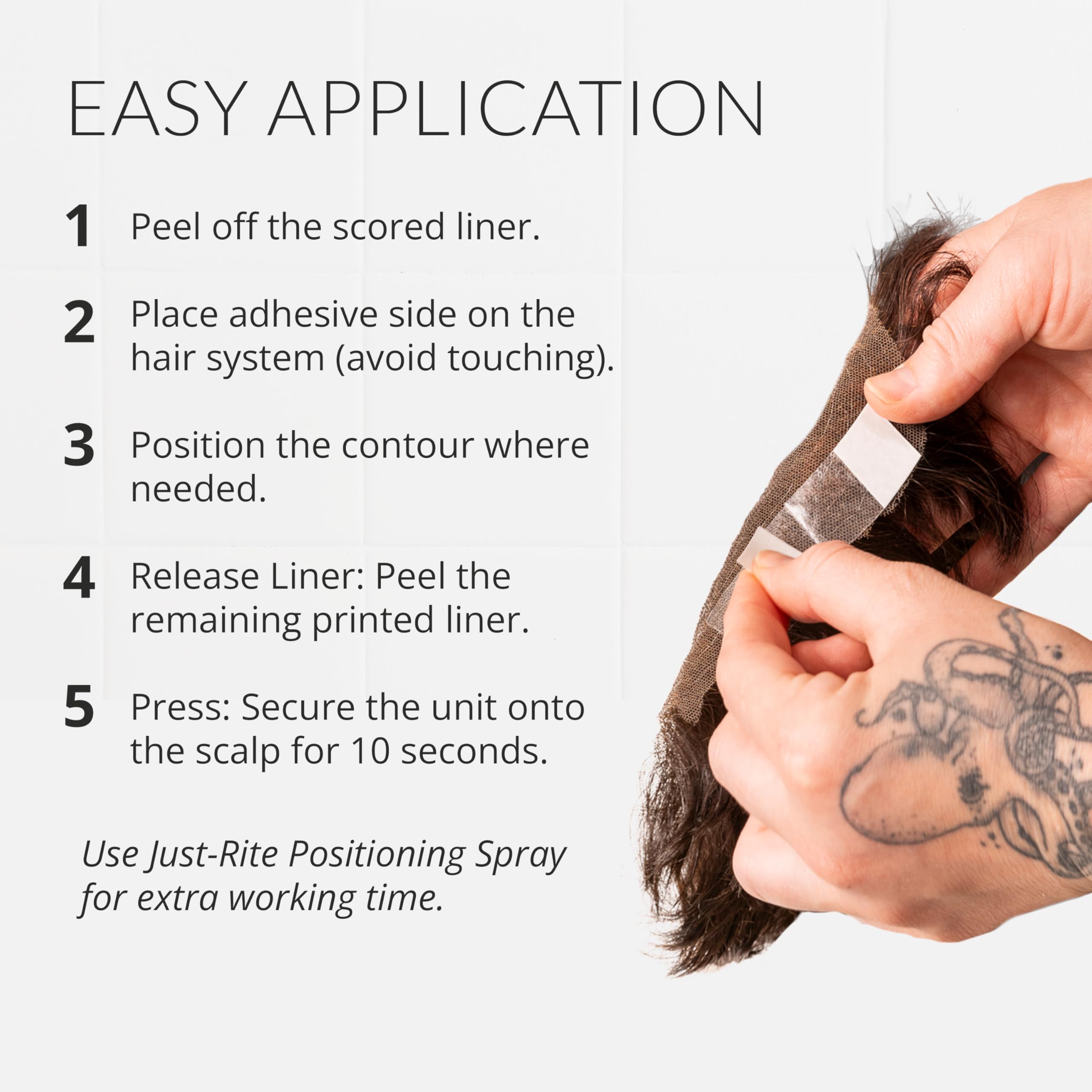 EASY APPLICATION

1 Peel off the scored liner.

2 Place adhesive side on the hair system (avoid touching).

3 Position the contour where needed.

4 Release Liner: Peel the remaining printed liner.

5 Press: Secure the unit onto the scalp for 10 seconds.

Use Just-Rite Positioning Spray for extra working time.