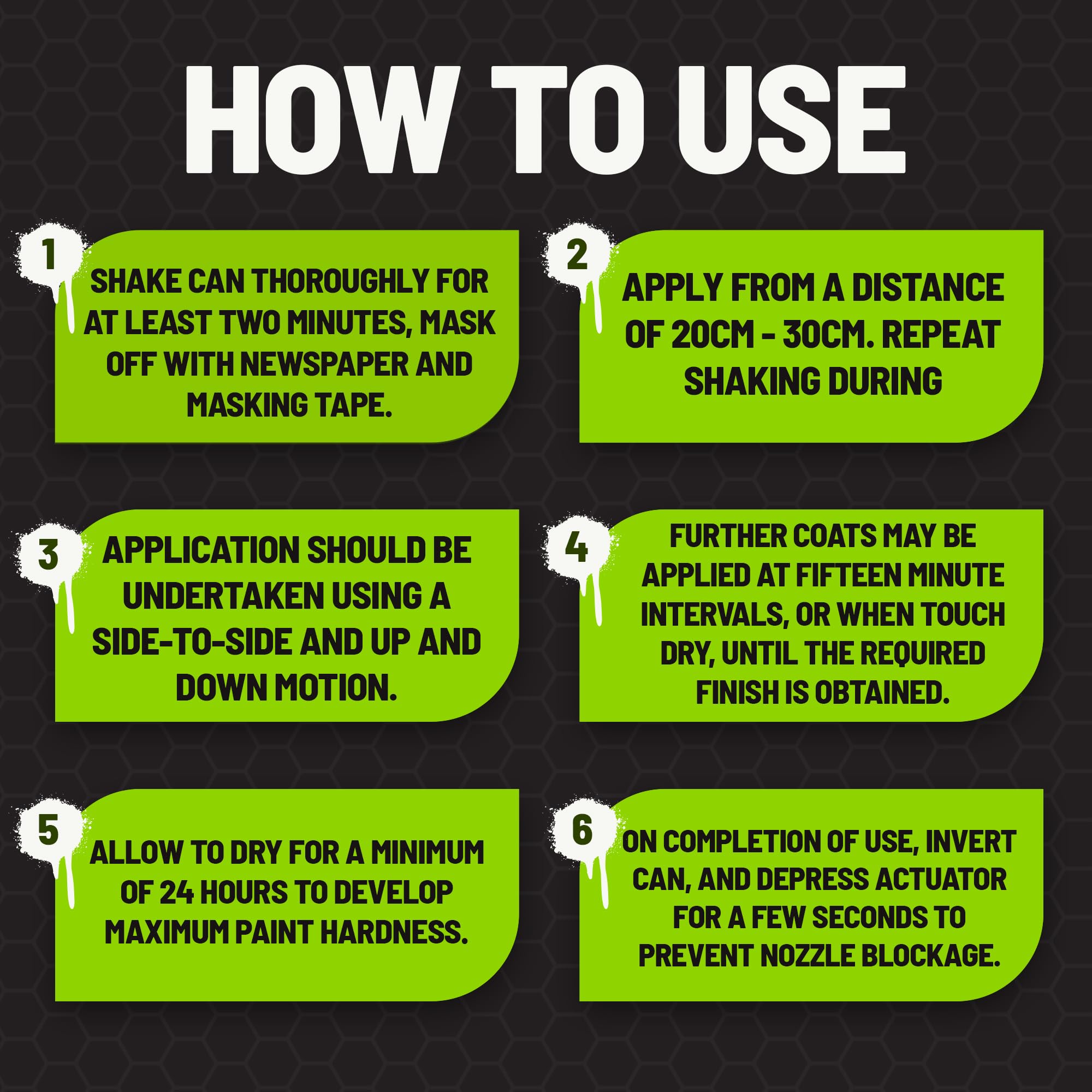 HOW TO USE

1

SHAKE CAN THOROUGHLY FOR AT LEAST TWO MINUTES, MASK OFF WITH NEWSPAPER AND MASKING TAPE.

2

APPLY FROM A DISTANCE OF 20CM - 30CM. REPEAT SHAKING DURING

3

APPLICATION SHOULD BE UNDERTAKEN USING A SIDE-TO-SIDE AND UP AND DOWN MOTION.

4

FURTHER COATS MAY BE APPLIED AT FIFTEEN MINUTE INTERVALS, OR WHEN TOUCH DRY, UNTIL THE REQUIRED FINISH IS OBTAINED.

5

ALLOW TO DRY FOR A MINIMUM OF 24 HOURS TO DEVELOP MAXIMUM PAINT HARDNESS.

6

ON COMPLETION OF USE, INVERT CAN, AND DEPRESS ACTUATOR FOR A FEW SECONDS TO PREVENT NOZZLE BLOCKAGE.