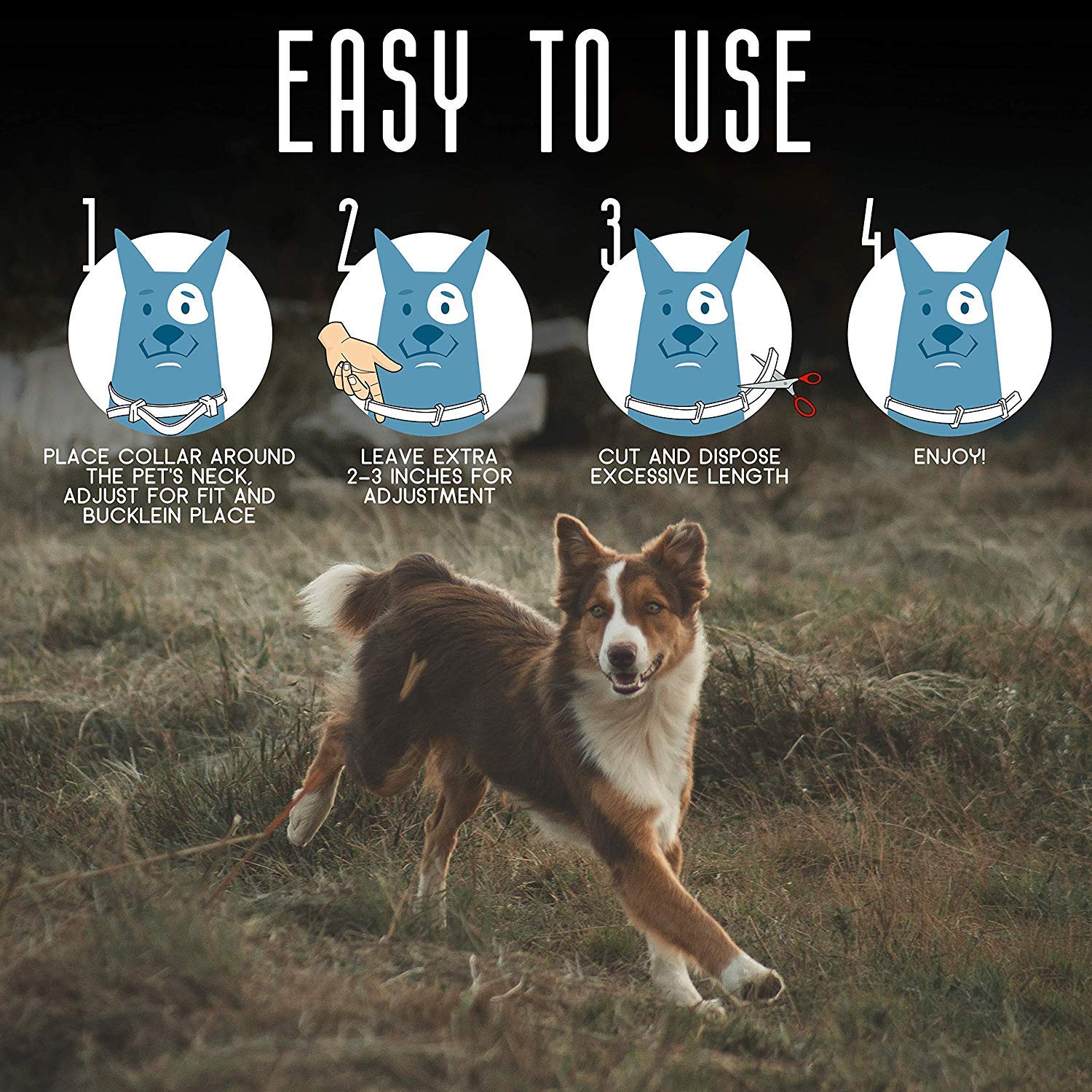 EASY TO USE

1

PLACE COLLAR AROUND THE PET'S NECK, ADJUST FOR FIT AND BUCKLEIN PLACE

2

LEAVE EXTRA 2-3 INCHES FOR ADJUSTMENT

3

CUT AND DISPOSE EXCESSIVE LENGTH

4

ENJOY!