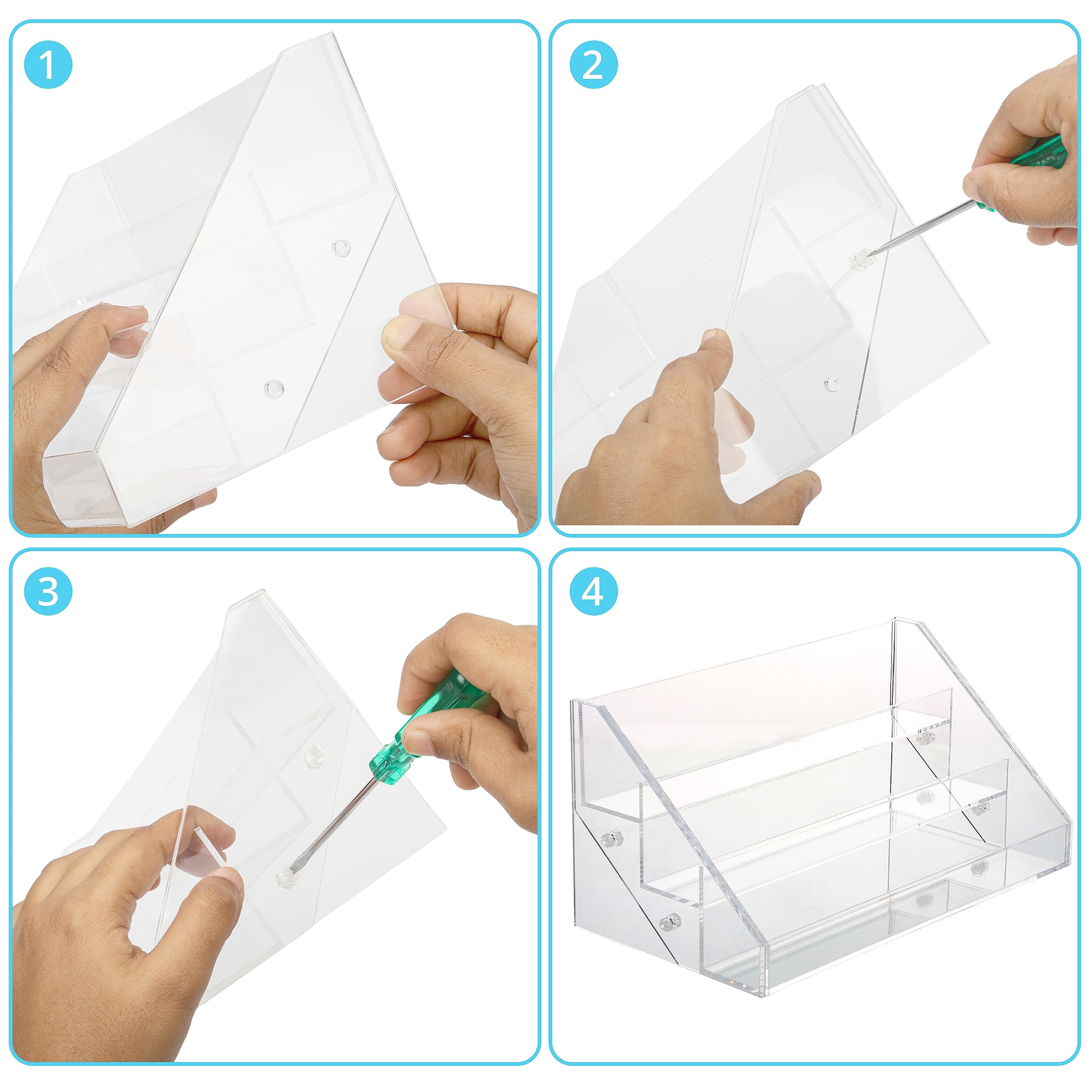 1

2

3

4