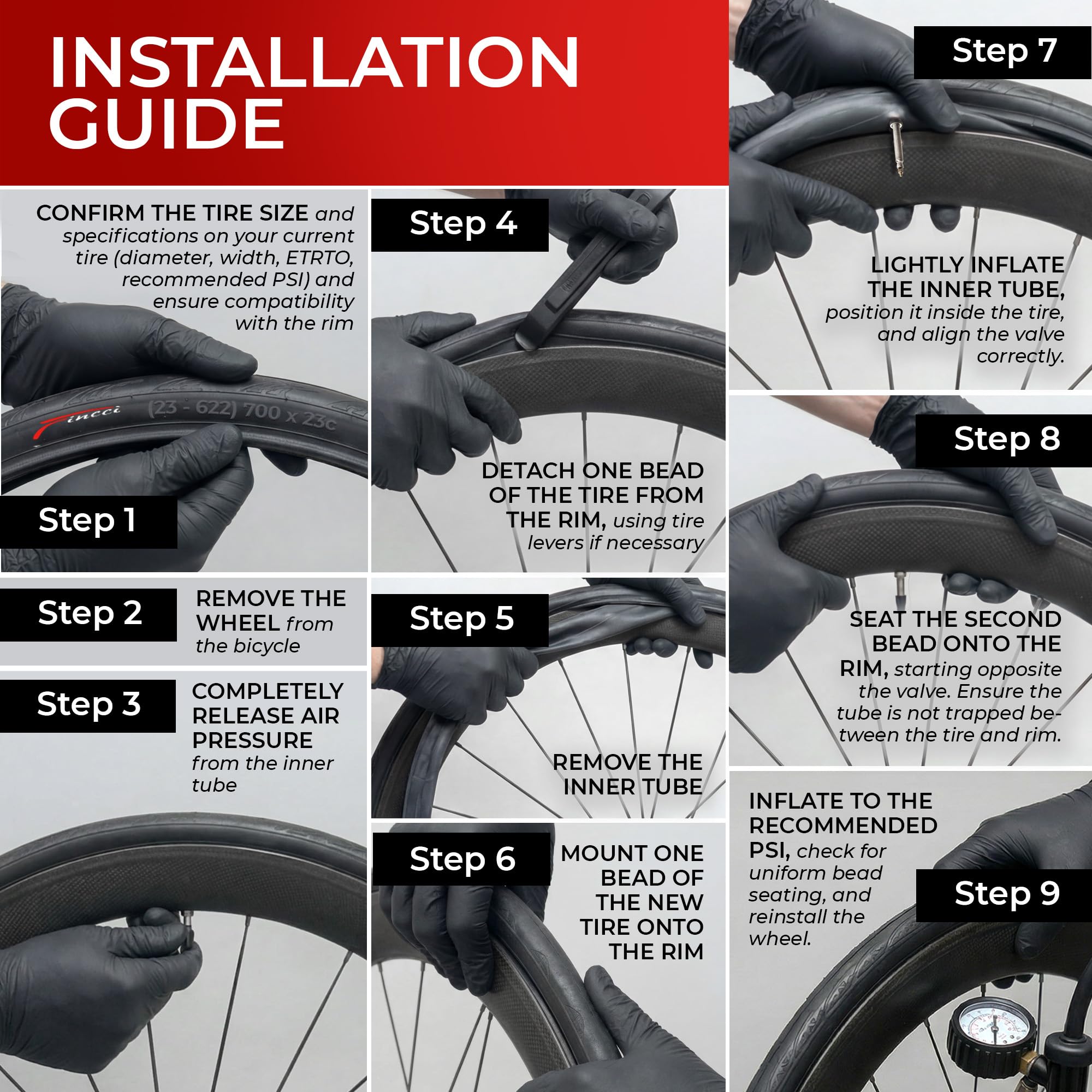 INSTALLATION GUIDE

CONFIRM THE TIRE SIZE and specifications on your current tire (diameter, width, ETRTO, recommended PSI) and ensure compatibility with the rim

Fincci (23 - 622) 700 x 23c

Step 1

Step 2

REMOVE THE WHEEL from the bicycle

Step 3

COMPLETELY RELEASE AIR PRESSURE from the inner tube

Step 4

DETACH ONE BEAD OF THE TIRE FROM THE RIM, using tire levers if necessary

Step 5

REMOVE THE INNER TUBE

Step 6

MOUNT ONE BEAD OF THE NEW TIRE ONTO THE RIM

Step 7

LIGHTLY INFLATE THE INNER TUBE, position it inside the tire, and align the valve correctly.

Step 8

SEAT THE SECOND BEAD ONTO THE RIM, starting opposite the valve. Ensure the tube is not trapped between the tire and rim.

INFLATE TO THE RECOMMENDED PSI, check for uniform bead seating, and reinstall the wheel.

Step 9