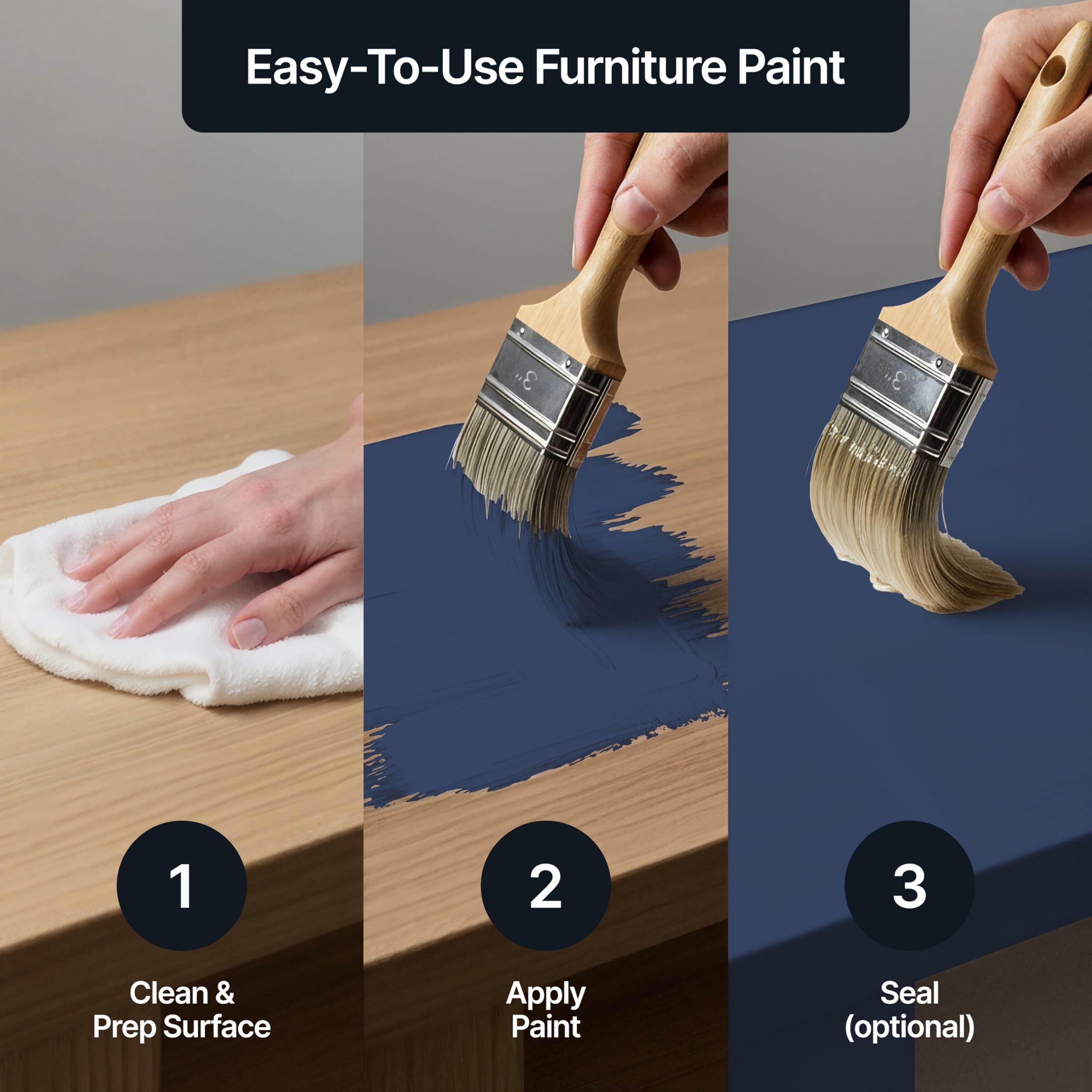 Easy-To-Use Furniture Paint

3"

3"

1

Clean & Prep Surface

2

Apply Paint

3

Seal (optional)