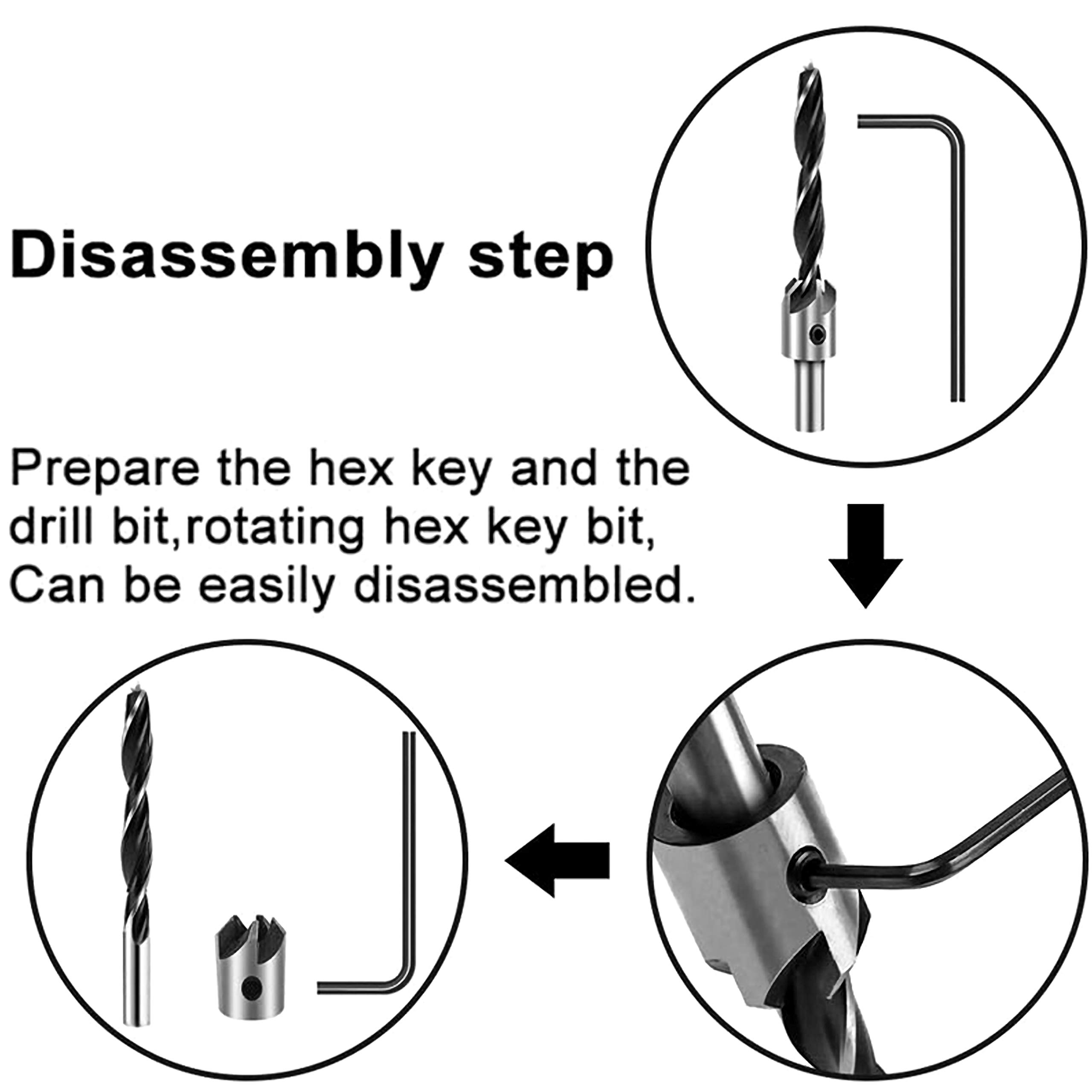 Disassembly step

Prepare the hex key and the drill bit,rotating hex key bit, Can be easily disassembled.