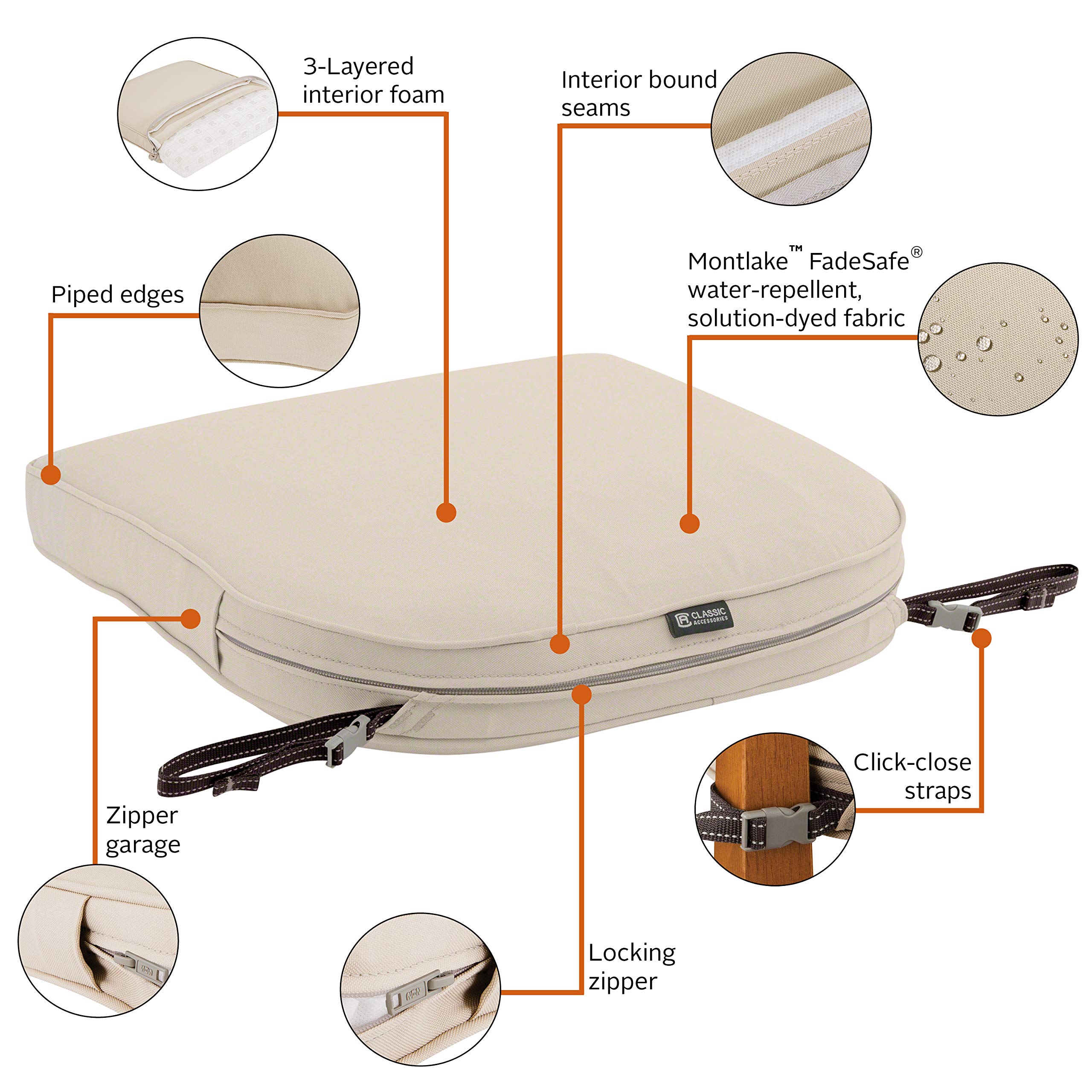 3-Layered interior foam

Interior bound seams

Piped edges

Montlake™ FadeSafe® water-repellent, solution-dyed fabric

CLASSIC ACCESSORIES

Zipper garage

Click-close straps

Locking zipper