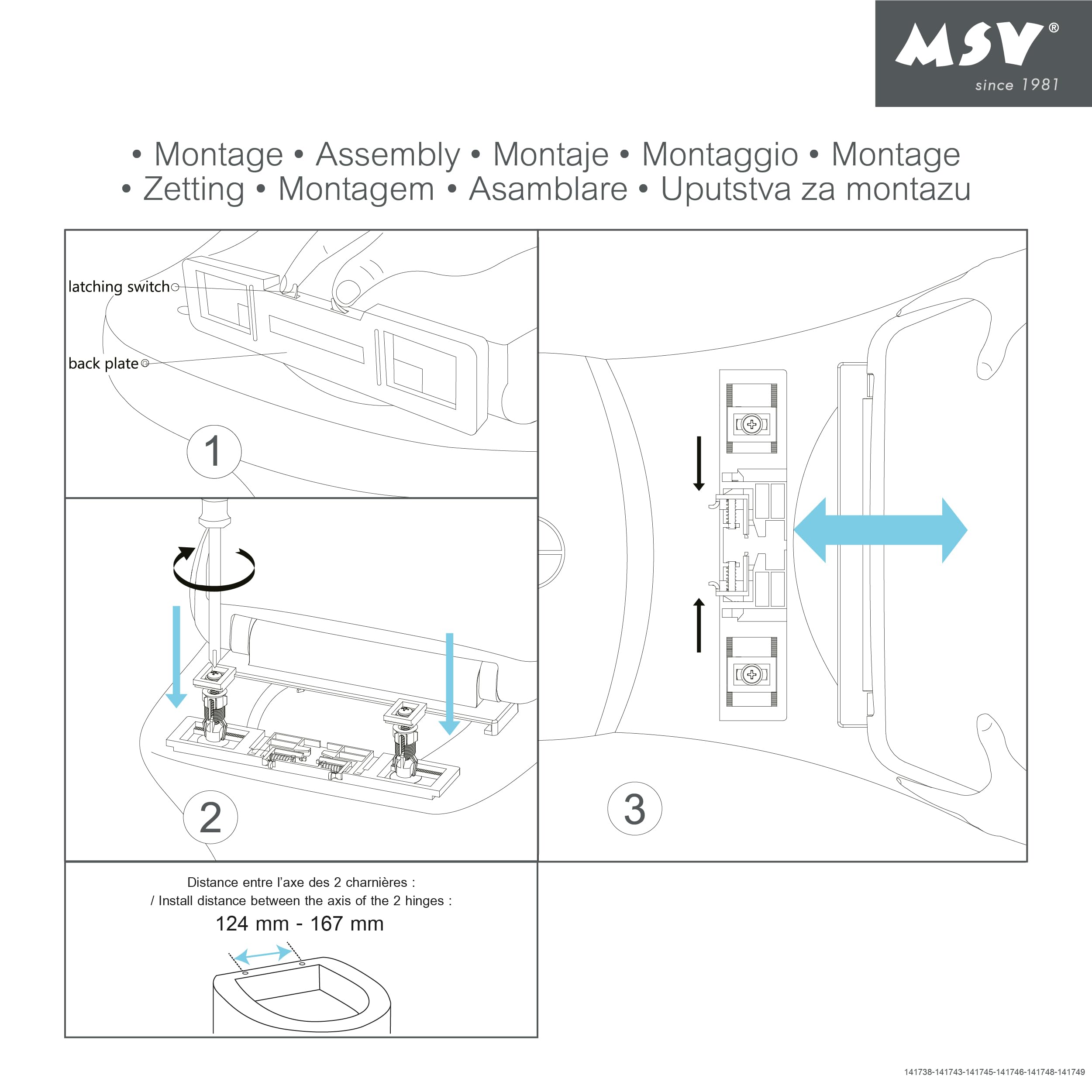 MSV®
since 1981

• Montage • Assembly • Montaje • Montaggio • Montage
• Zetting • Montagem • Asamblare • Uputstva za montazu

latching switch

back plate

1

2

3

Distance entre l'axe des 2 charnières :
/ Install distance between the axis of the 2 hinges :
124 mm - 167 mm

141738-141743-141745-141746-141748-141749