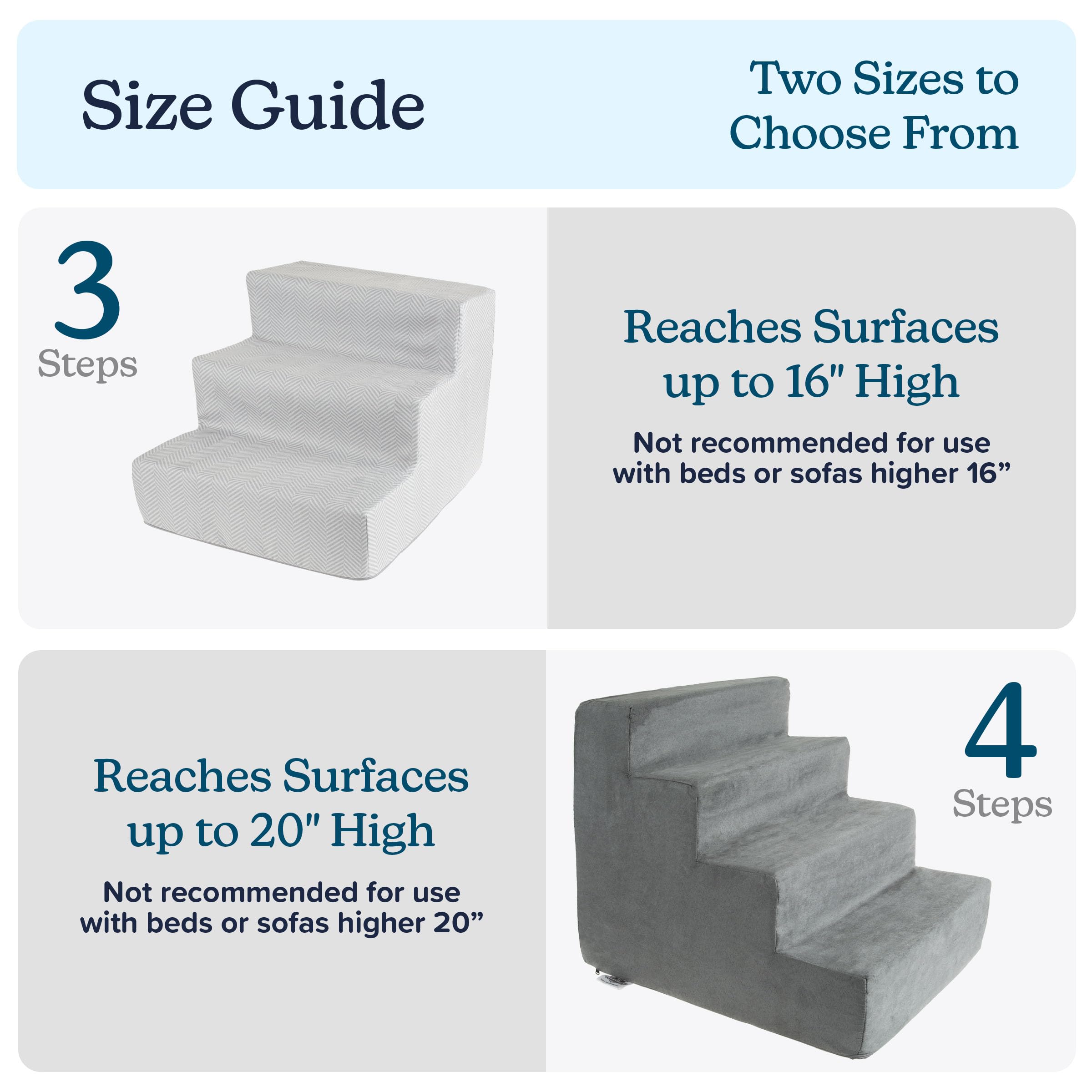 Size Guide

Two Sizes to Choose From

3
Steps

Reaches Surfaces up to 16" High

Not recommended for use with beds or sofas higher 16”

Reaches Surfaces up to 20" High

Not recommended for use with beds or sofas higher 20”

4
Steps