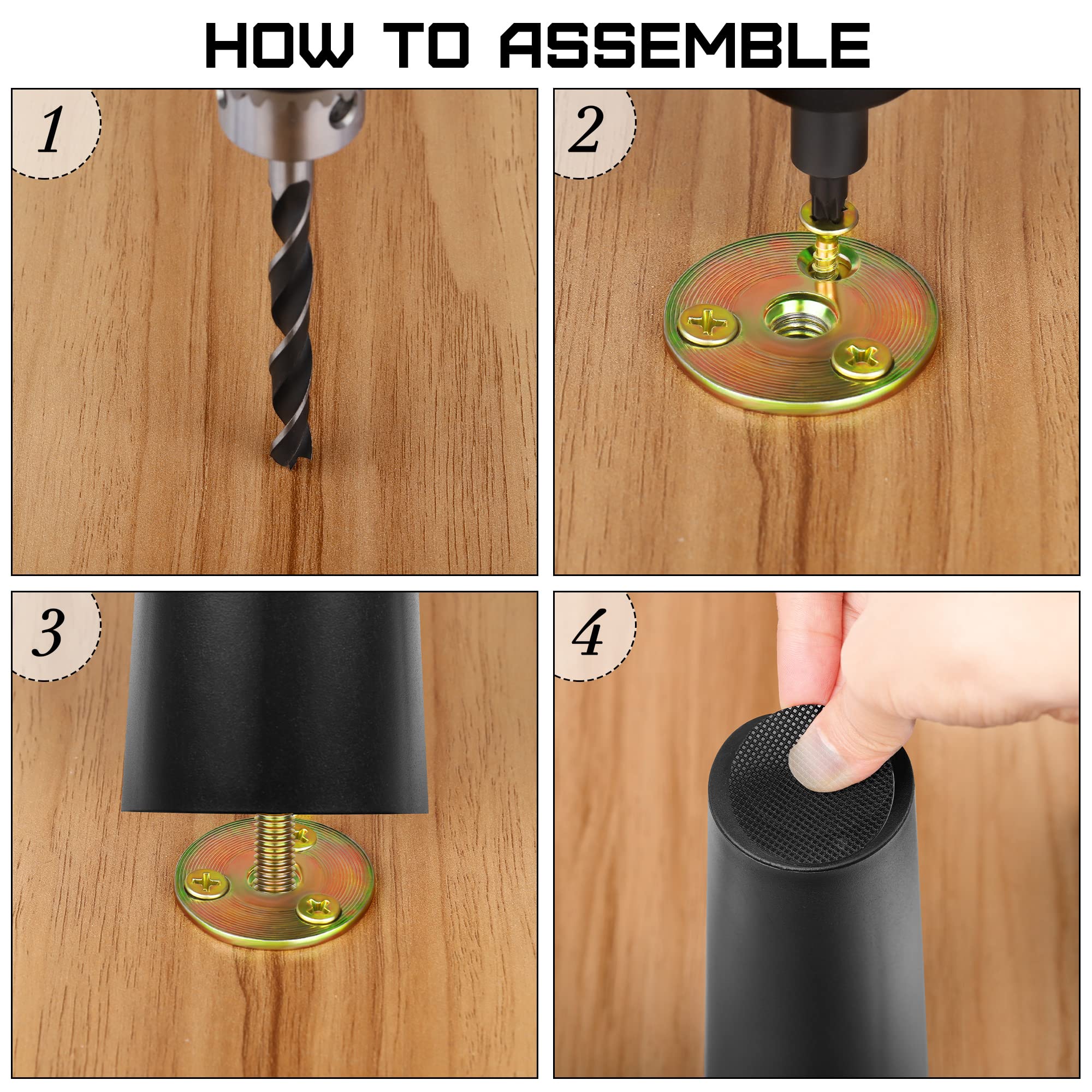 HOW TO ASSEMBLE

1

2

3

4