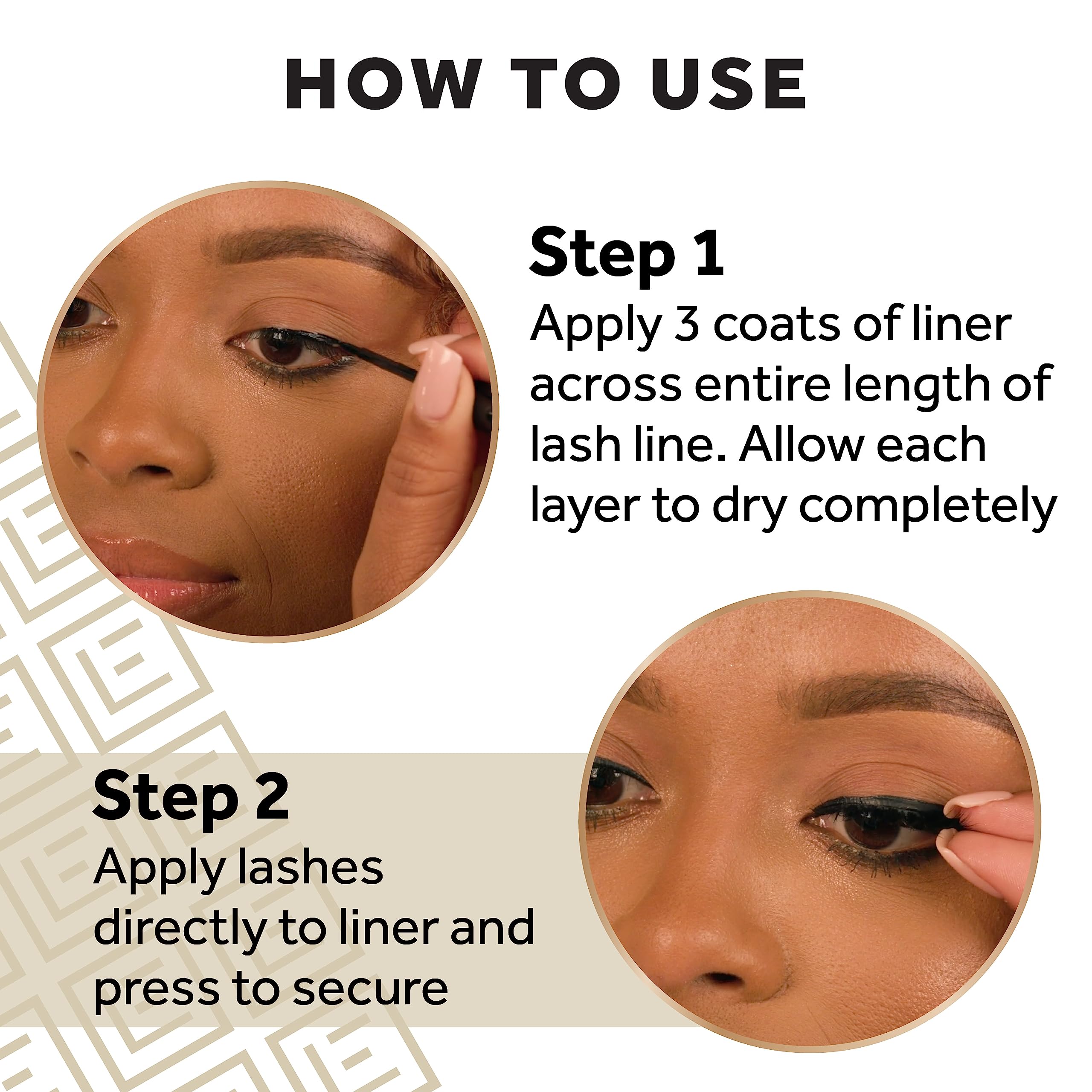 HOW TO USE

Step 1
Apply 3 coats of liner across entire length of lash line. Allow each layer to dry completely

Step 2
Apply lashes directly to liner and press to secure