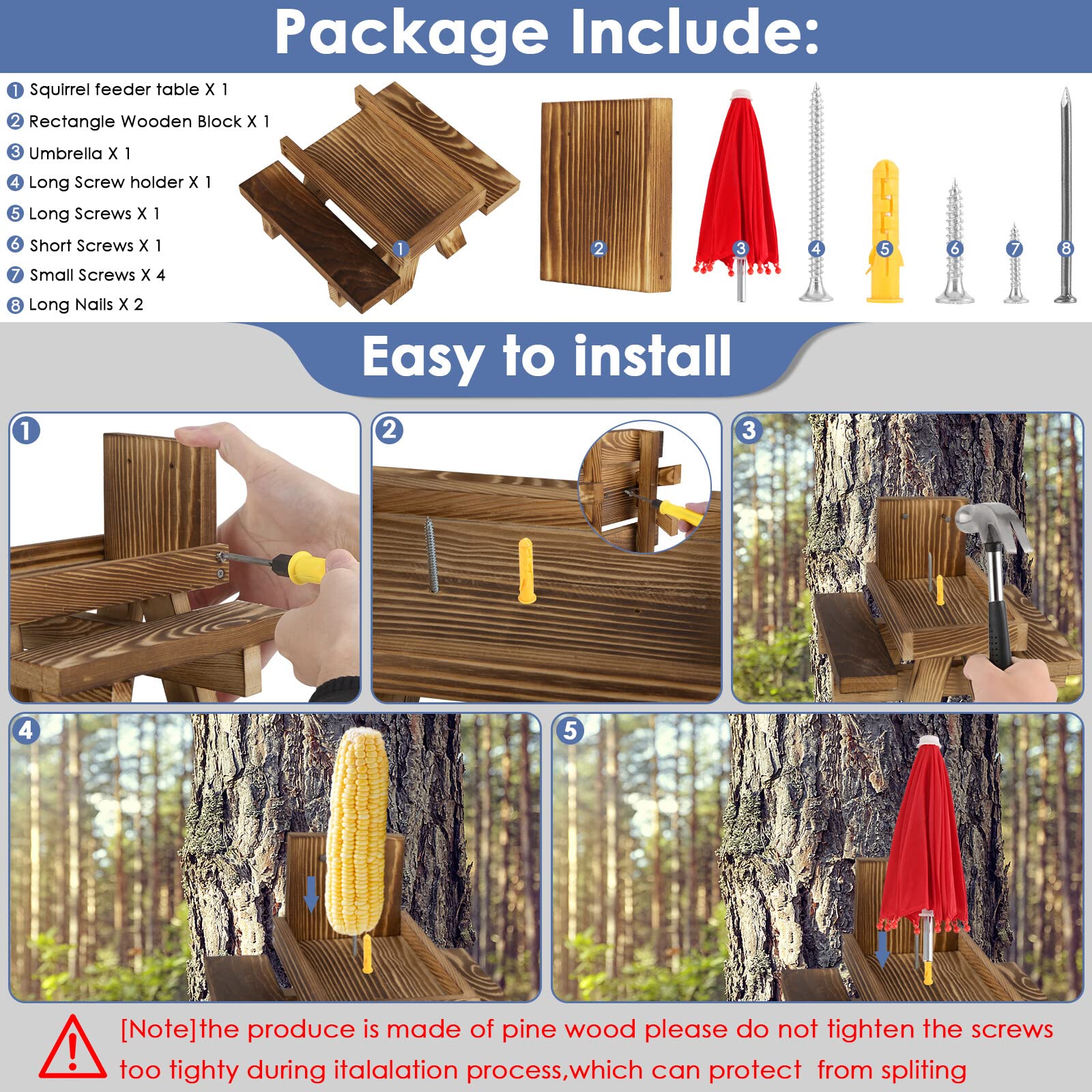 Package Include:

1 Squirrel feeder table X 1
2 Rectangle Wooden Block X 1
3 Umbrella X 1
4 Long Screw holder X 1
5 Long Screws X 1
6 Short Screws X 1
7 Small Screws X 4
8 Long Nails X 2

1 2 3 4 5 6 7 8

Easy to install

1

2

3

4

5

[Note]the produce is made of pine wood please do not tighten the screws too tighty during italalation process,which can protect from spliting