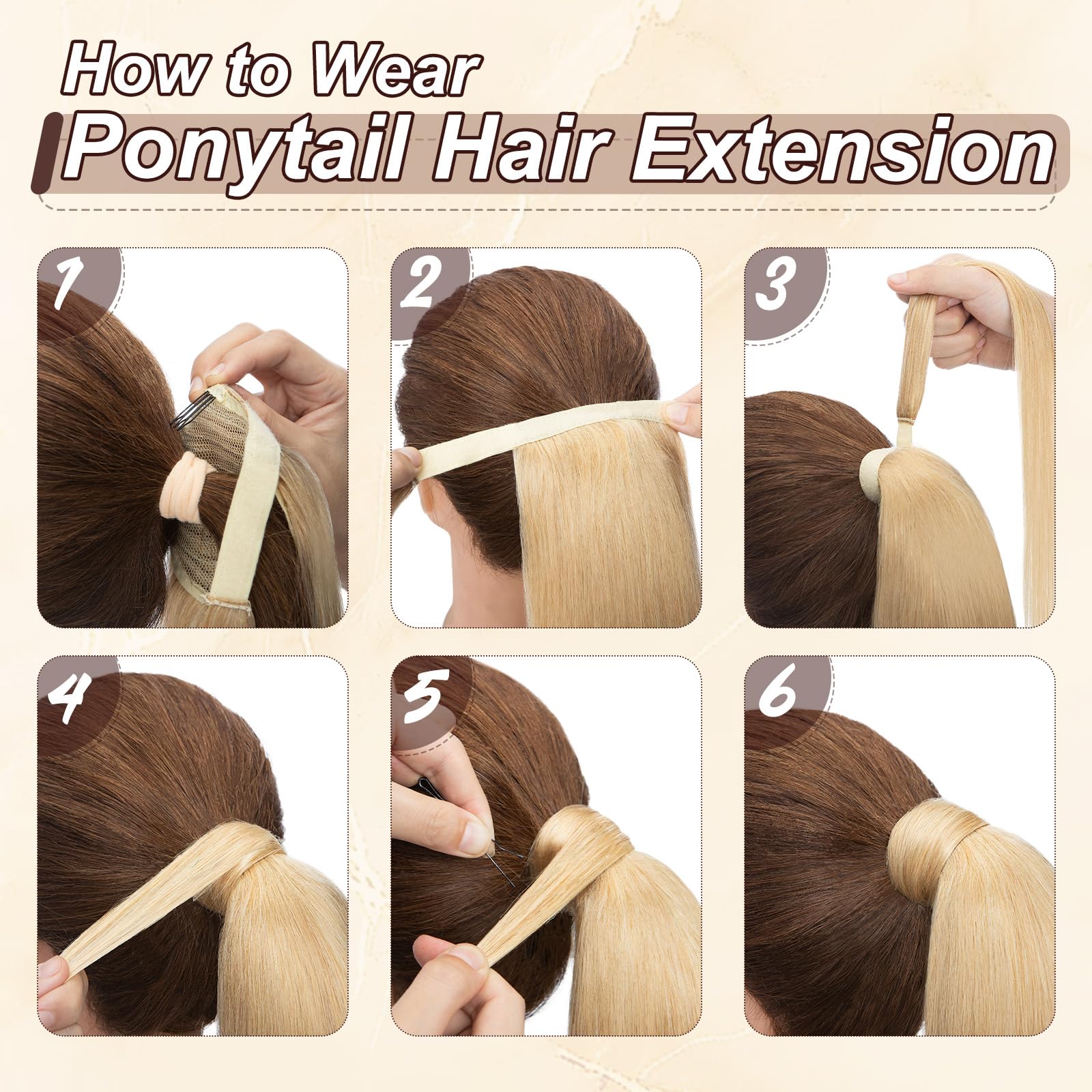 How to Wear
Ponytail Hair Extension

1

2

3

4

5

6