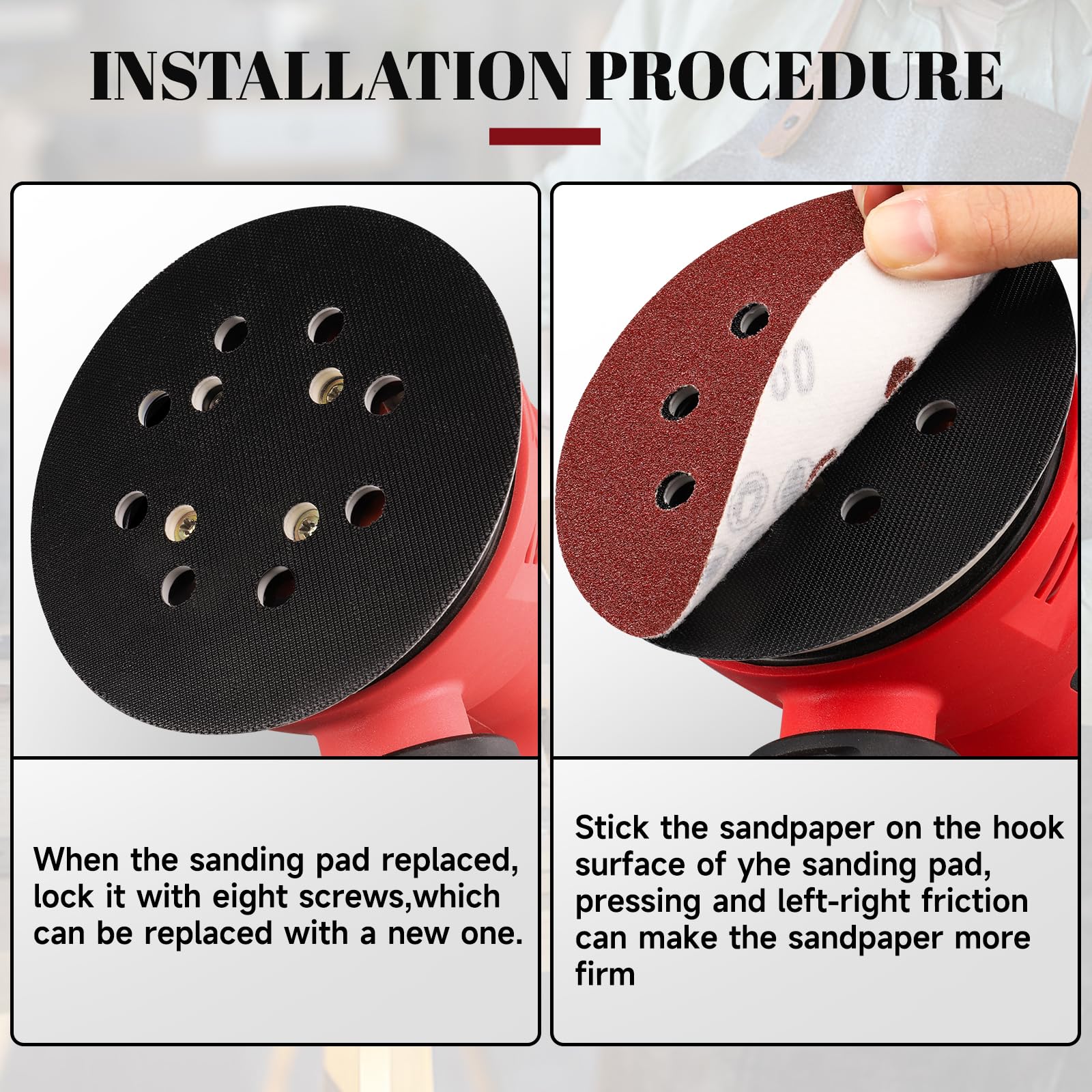 INSTALLATION PROCEDURE

60

When the sanding pad replaced, lock it with eight screws,which can be replaced with a new one.

Stick the sandpaper on the hook surface of yhe sanding pad, pressing and left-right friction can make the sandpaper more firm