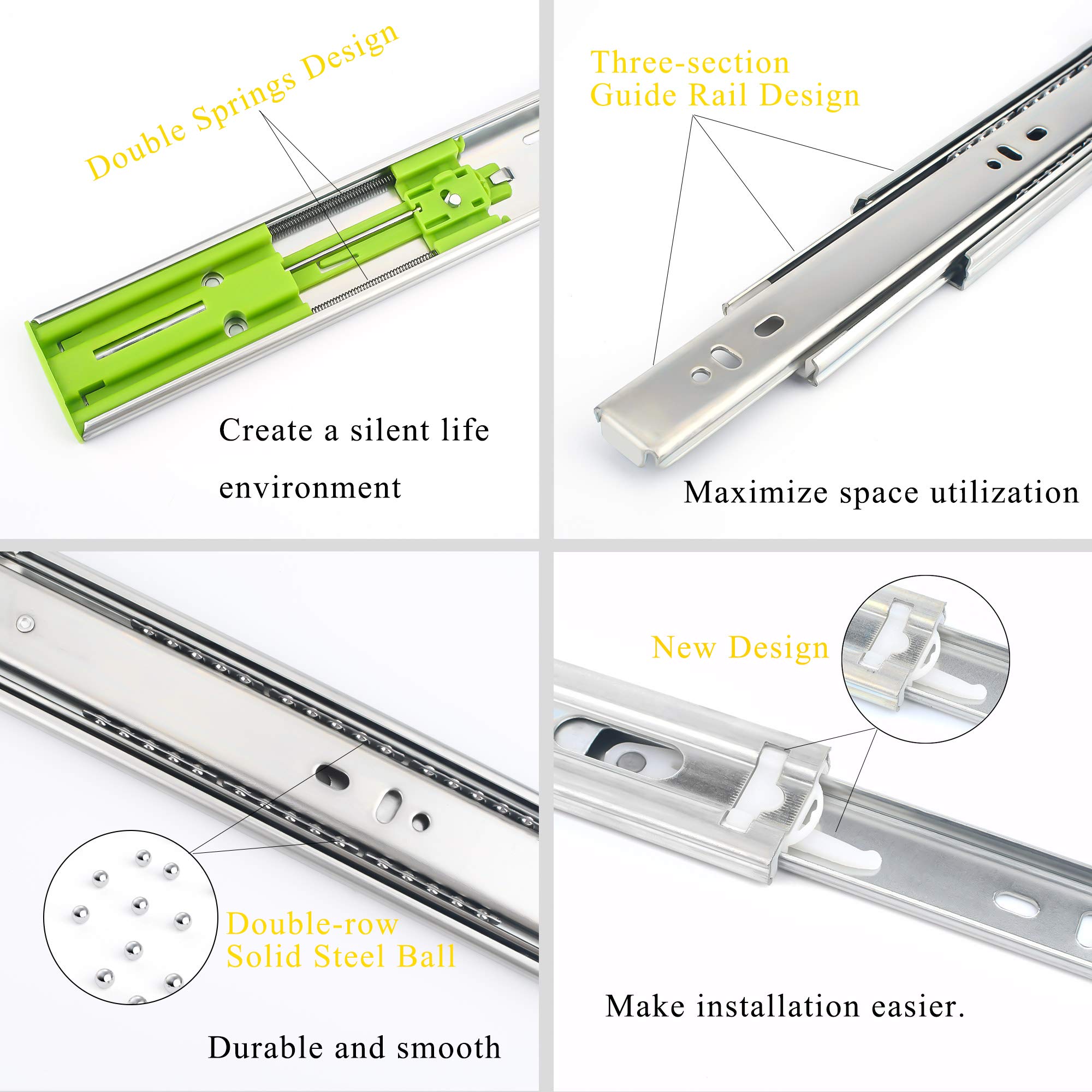 Double Springs Design

Create a silent life environment

Three-section Guide Rail Design

Maximize space utilization

Double-row Solid Steel Ball

Durable and smooth

New Design

Make installation easier.