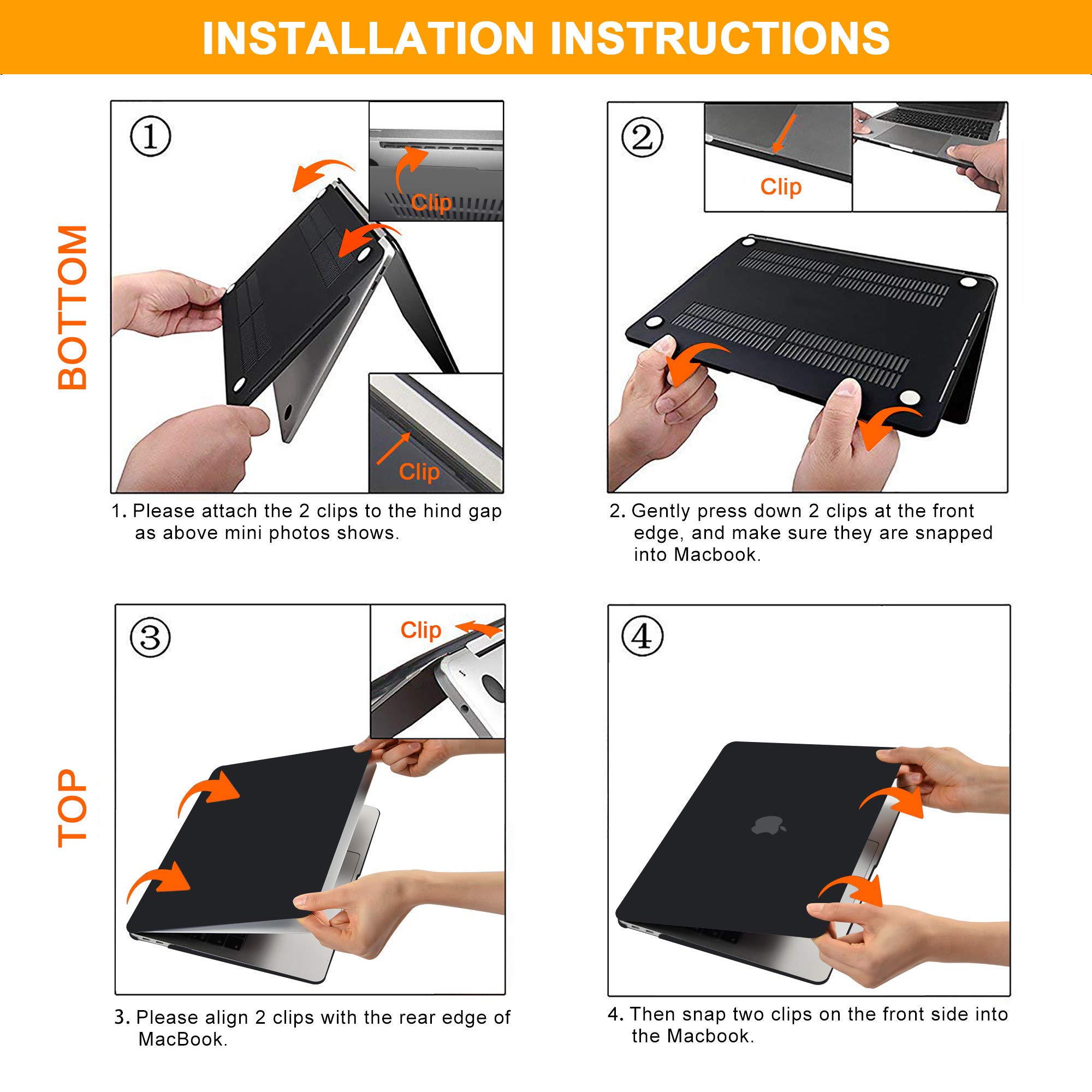 INSTALLATION INSTRUCTIONS

BOTTOM

①

Clip

Clip

1. Please attach the 2 clips to the hind gap as above mini photos shows.

②

Clip

2. Gently press down 2 clips at the front edge, and make sure they are snapped into Macbook.

TOP

③

Clip

3. Please align 2 clips with the rear edge of MacBook.

④

4. Then snap two clips on the front side into the Macbook.