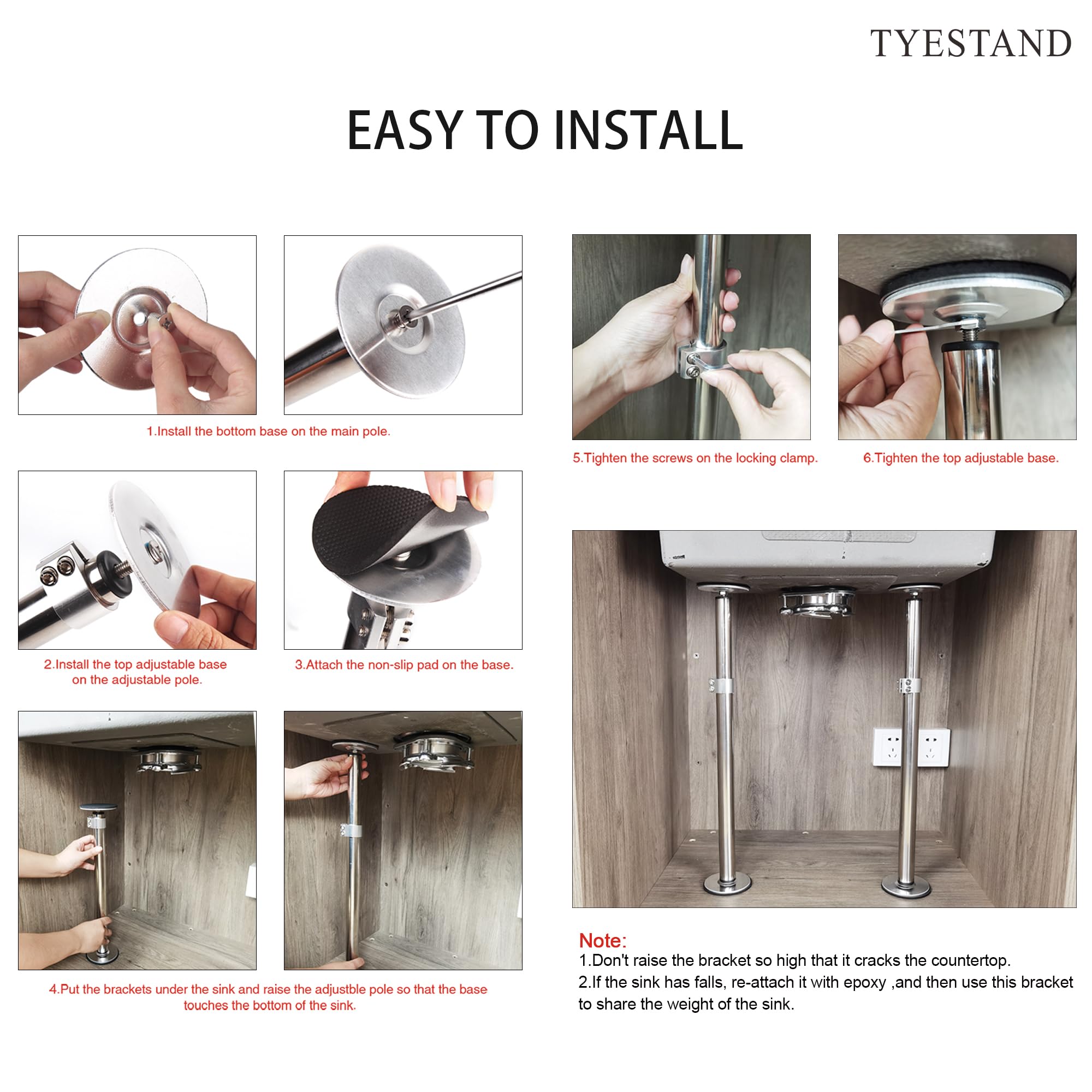 TYESTAND

EASY TO INSTALL

1.Install the bottom base on the main pole.

2.Install the top adjustable base on the adjustable pole.

3.Attach the non-slip pad on the base.

4.Put the brackets under the sink and raise the adjustble pole so that the base touches the bottom of the sink.

5.Tighten the screws on the locking clamp.

6.Tighten the top adjustable base.

Note:
1.Don't raise the bracket so high that it cracks the countertop.
2.If the sink has falls, re-attach it with epoxy ,and then use this bracket to share the weight of the sink.