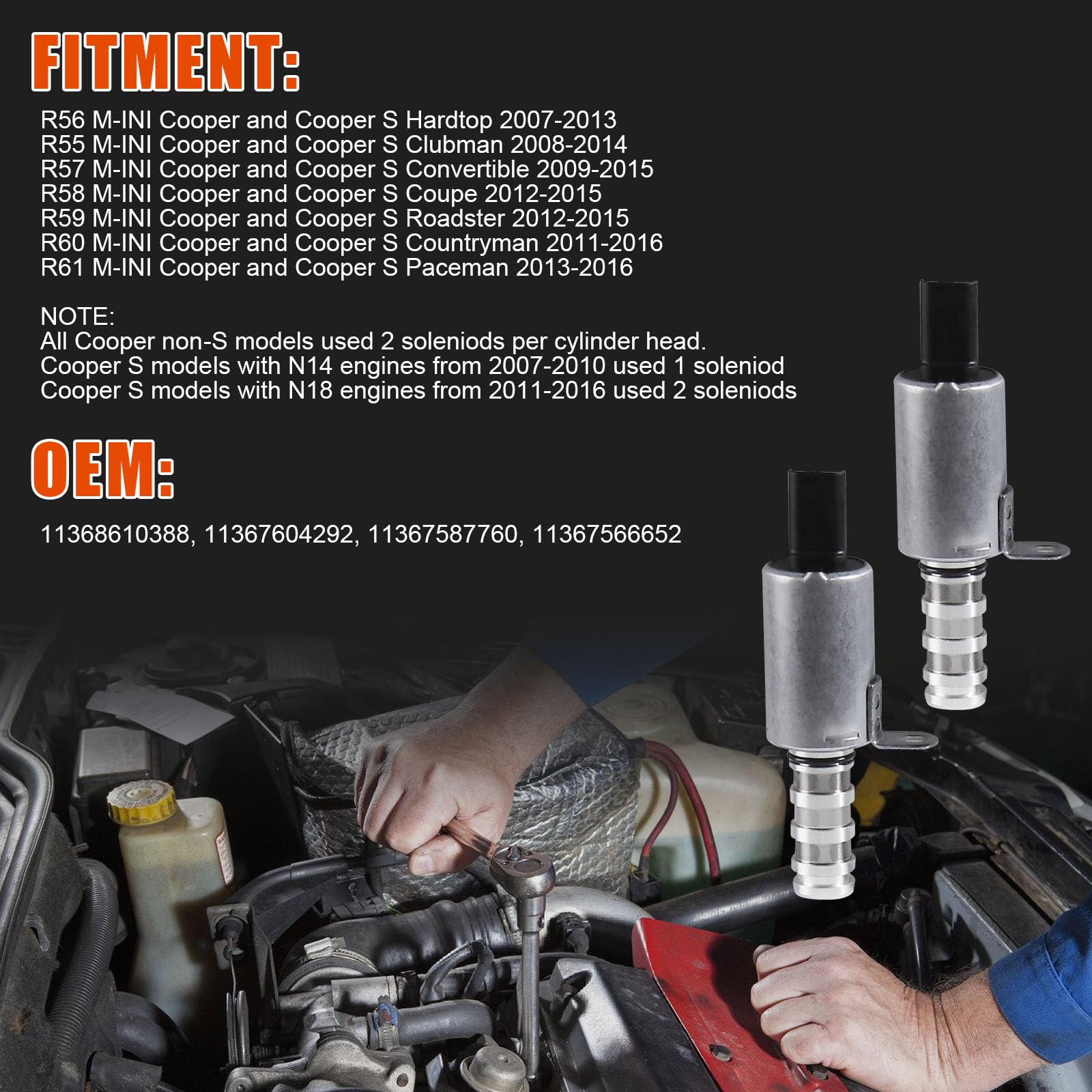 FITMENT:

R56 M-INI Cooper and Cooper S Hardtop 2007-2013
R55 M-INI Cooper and Cooper S Clubman 2008-2014
R57 M-INI Cooper and Cooper S Convertible 2009-2015
R58 M-INI Cooper and Cooper S Coupe 2012-2015
R59 M-INI Cooper and Cooper S Roadster 2012-2015
R60 M-INI Cooper and Cooper S Countryman 2011-2016
R61 M-INI Cooper and Cooper S Paceman 2013-2016

NOTE:
All Cooper non-S models used 2 soleniods per cylinder head.
Cooper S models with N14 engines from 2007-2010 used 1 soleniod
Cooper S models with N18 engines from 2011-2016 used 2 soleniods

OEM:

11368610388, 11367604292, 11367587760, 11367566652