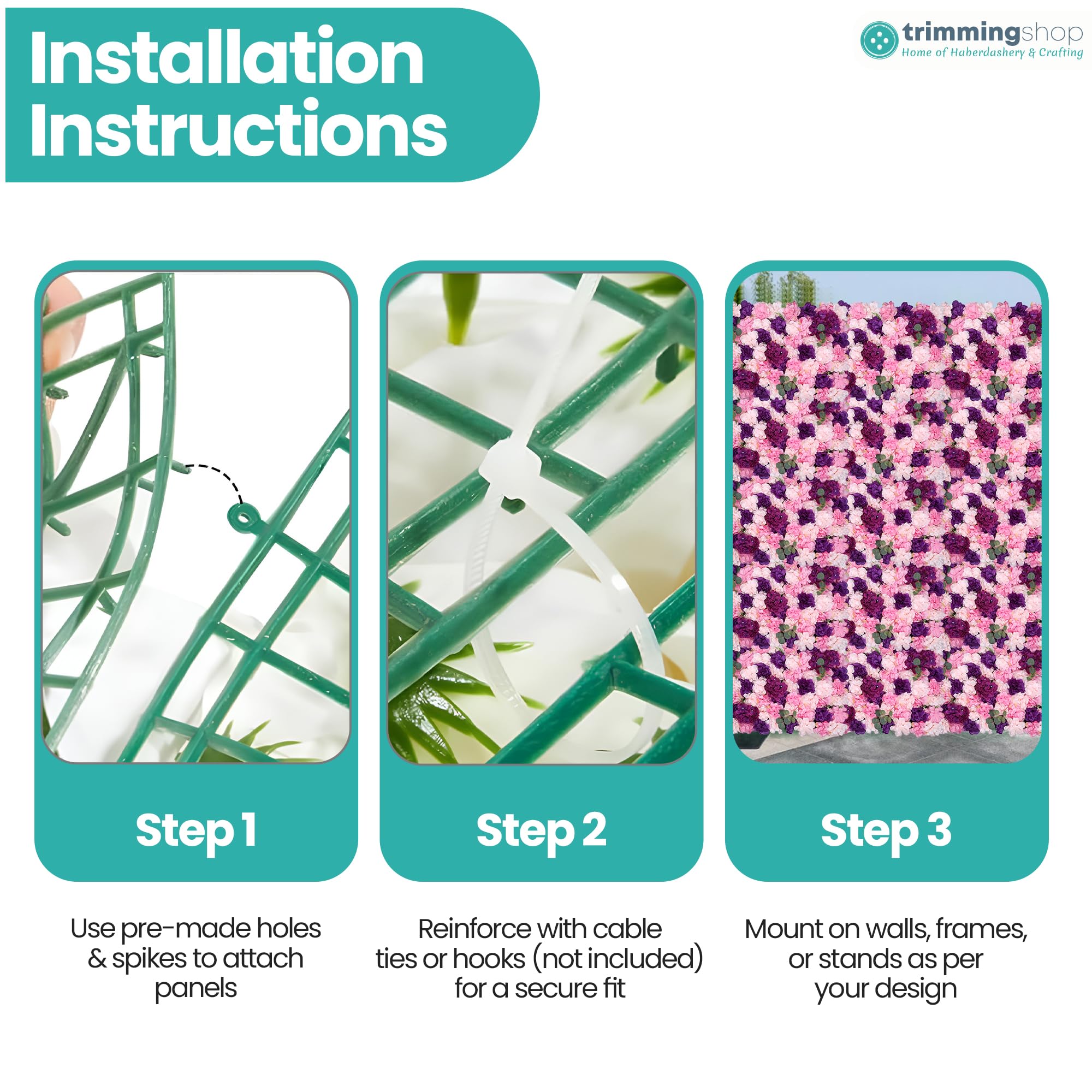 Installation Instructions

trimmingshop
Home of Haberdashery & Crafting

Step 1

Use pre-made holes & spikes to attach panels

Step 2

Reinforce with cable ties or hooks (not included) for a secure fit

Step 3

Mount on walls, frames, or stands as per your design