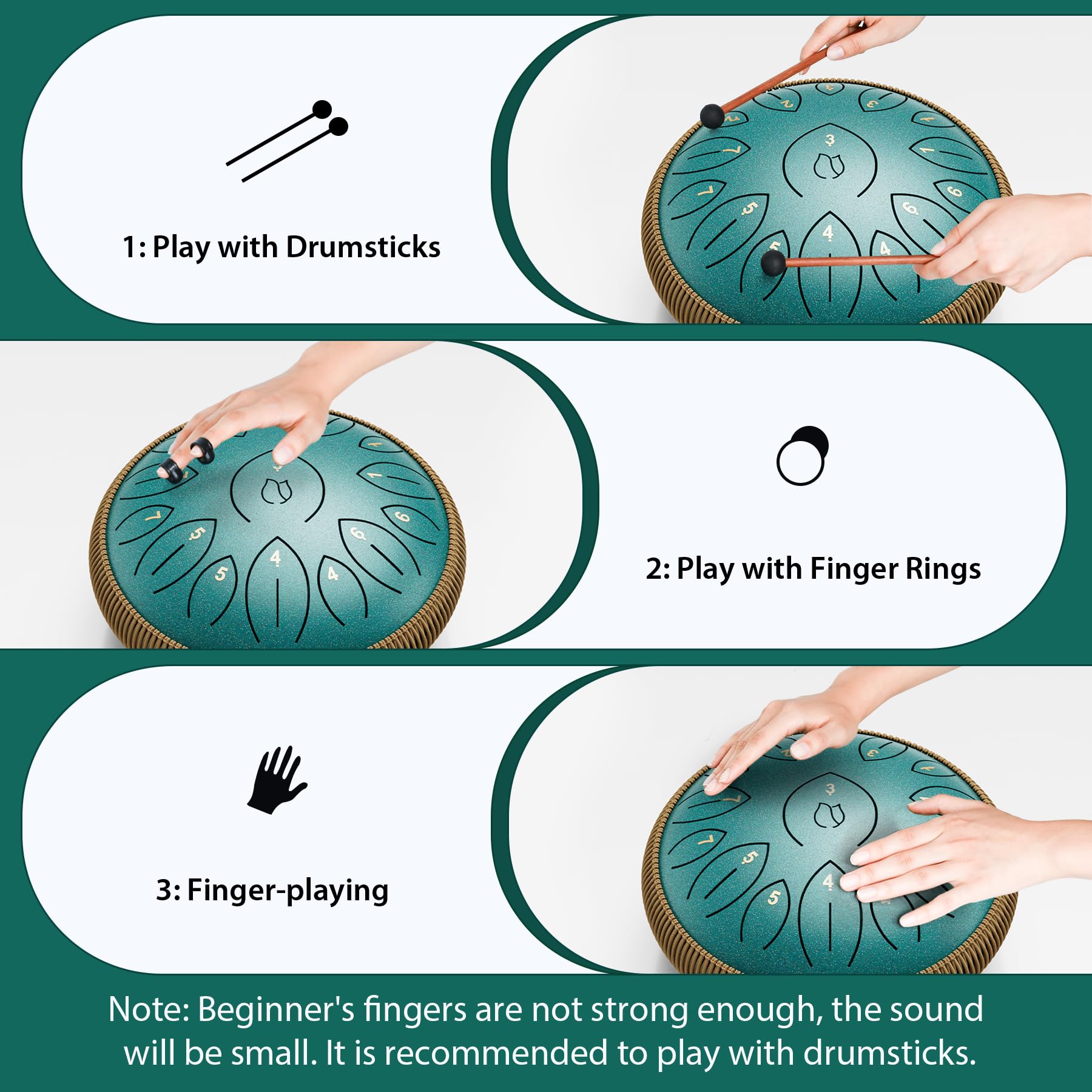 1: Play with Drumsticks

2: Play with Finger Rings

3: Finger-playing

Note: Beginner's fingers are not strong enough, the sound will be small. It is recommended to play with drumsticks.