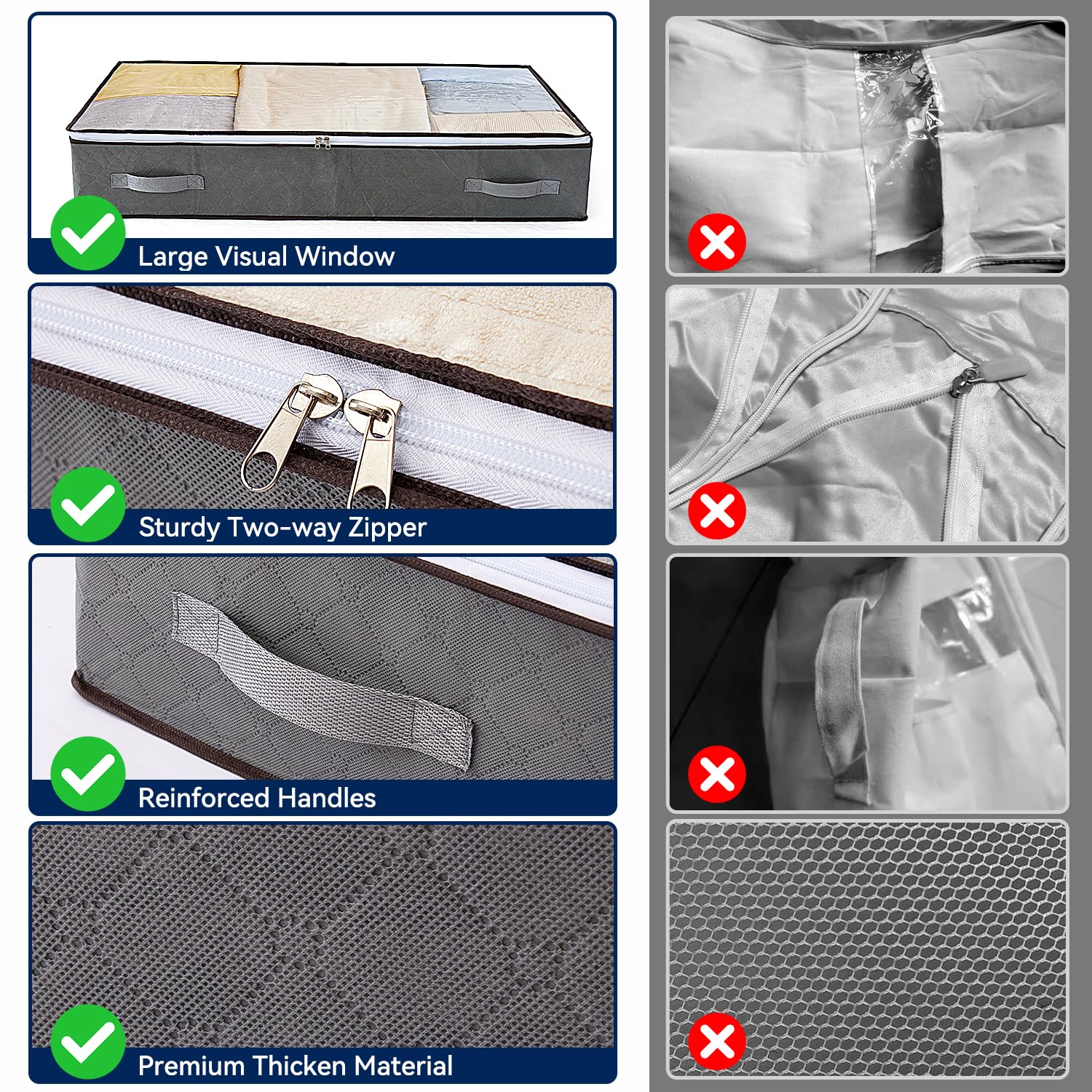 Large Visual Window

Sturdy Two-way Zipper

Reinforced Handles

Premium Thicken Material