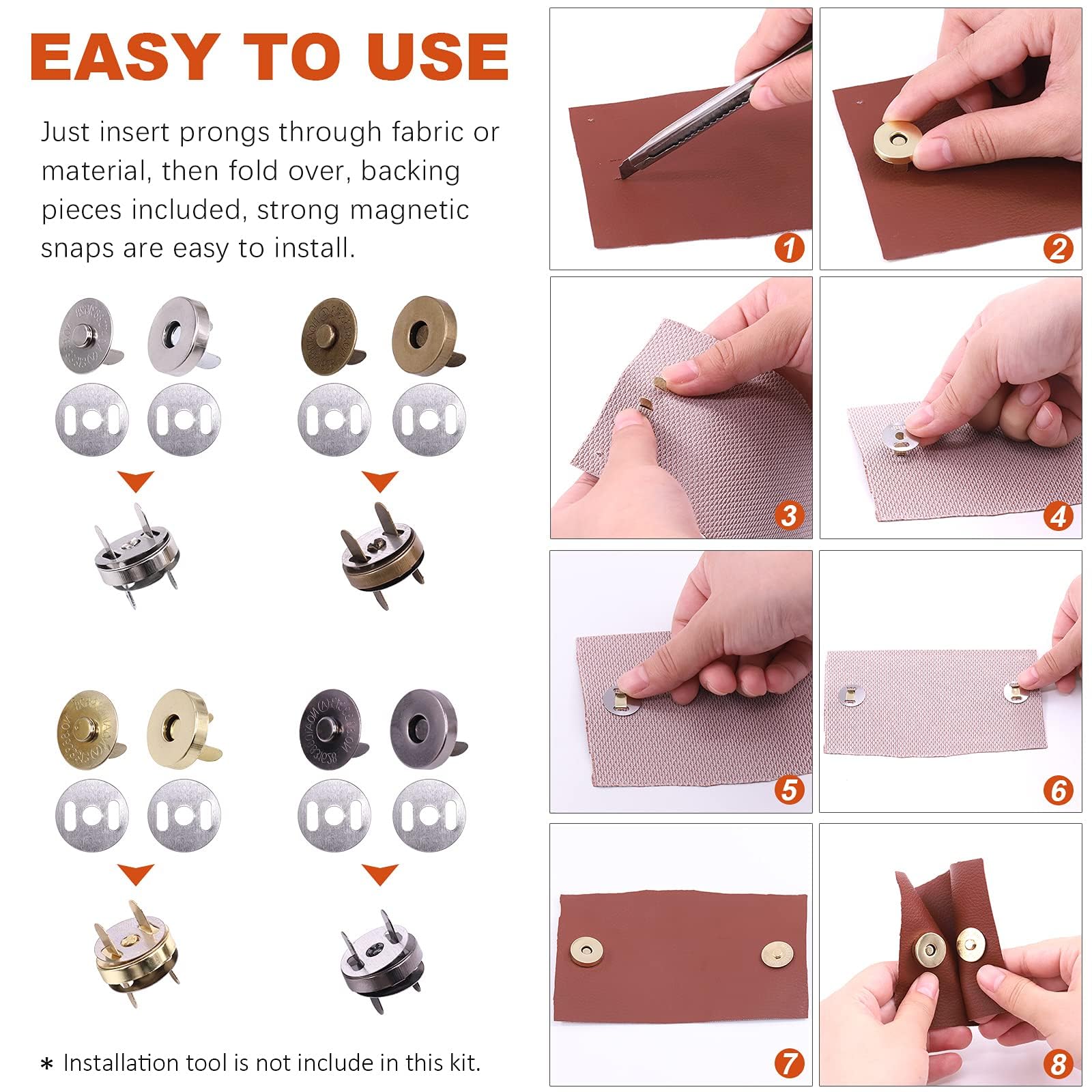 EASY TO USE

Just insert prongs through fabric or material, then fold over, backing pieces included, strong magnetic snaps are easy to install.

* Installation tool is not include in this kit.

1

2

3

4

5

6

7

8