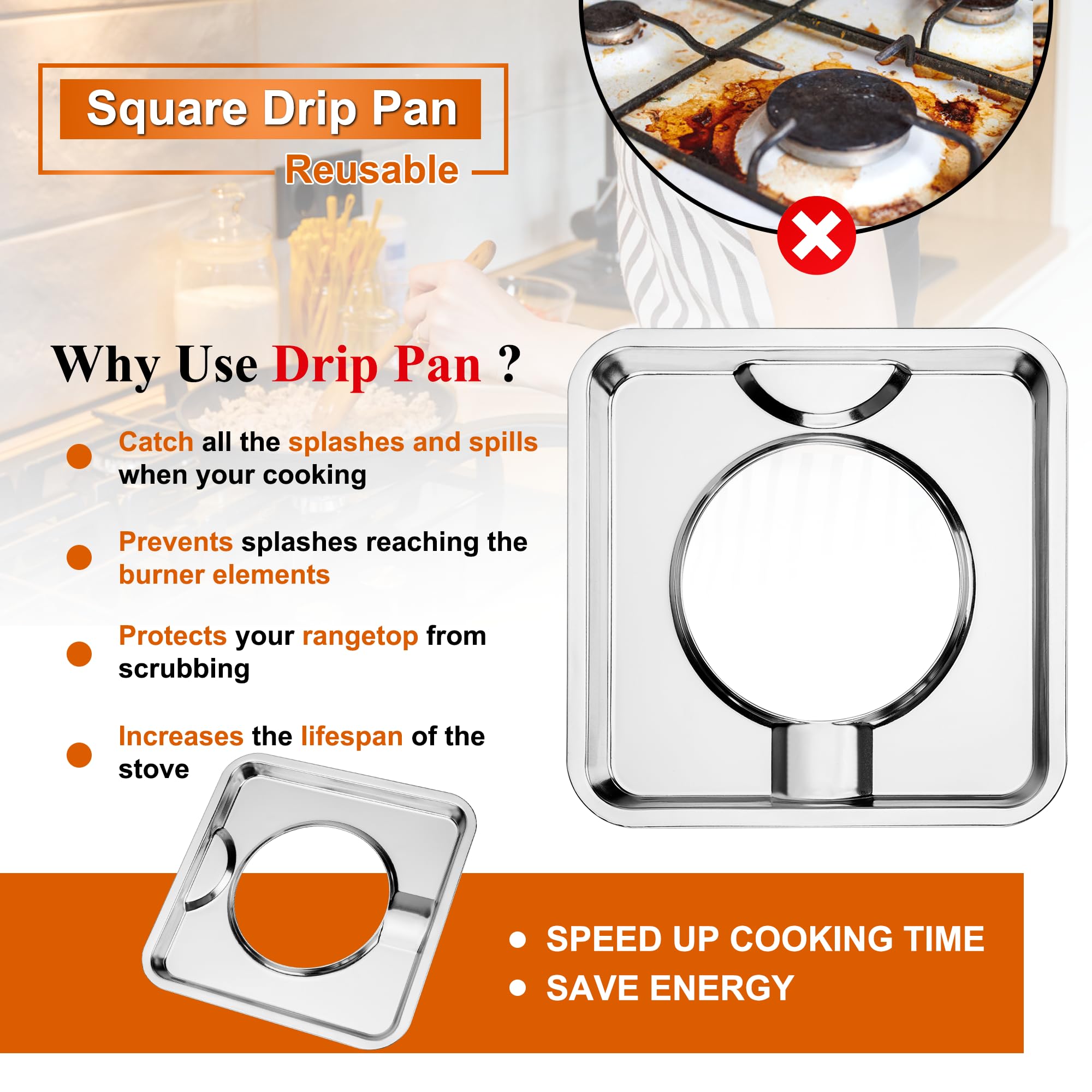 Square Drip Pan
Reusable

Why Use Drip Pan ?

Catch all the splashes and spills when your cooking

Prevents splashes reaching the burner elements

Protects your rangetop from scrubbing

Increases the lifespan of the stove

SPEED UP COOKING TIME
SAVE ENERGY