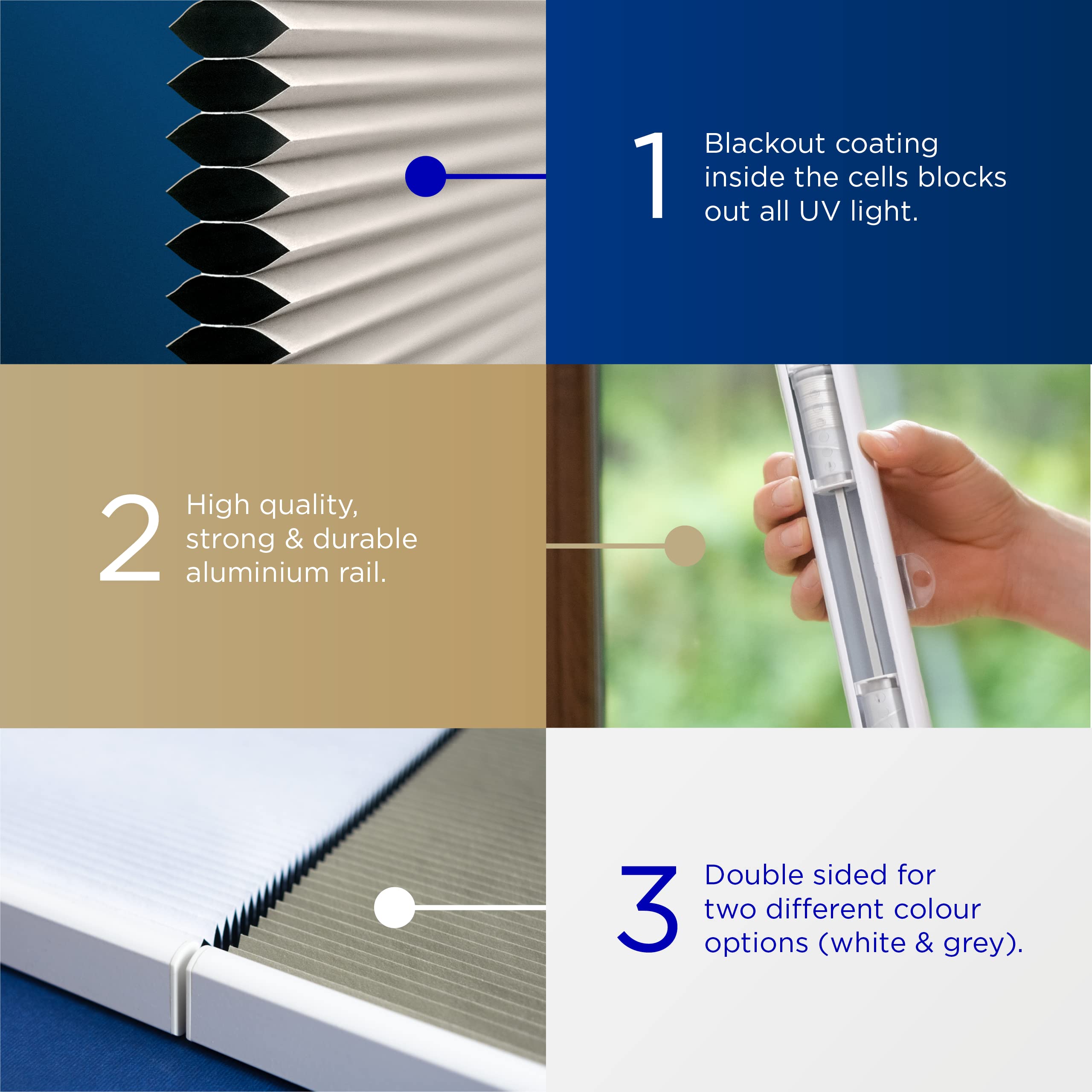 1 Blackout coating inside the cells blocks out all UV light.

2 High quality, strong & durable aluminium rail.

3 Double sided for two different colour options (white & grey).