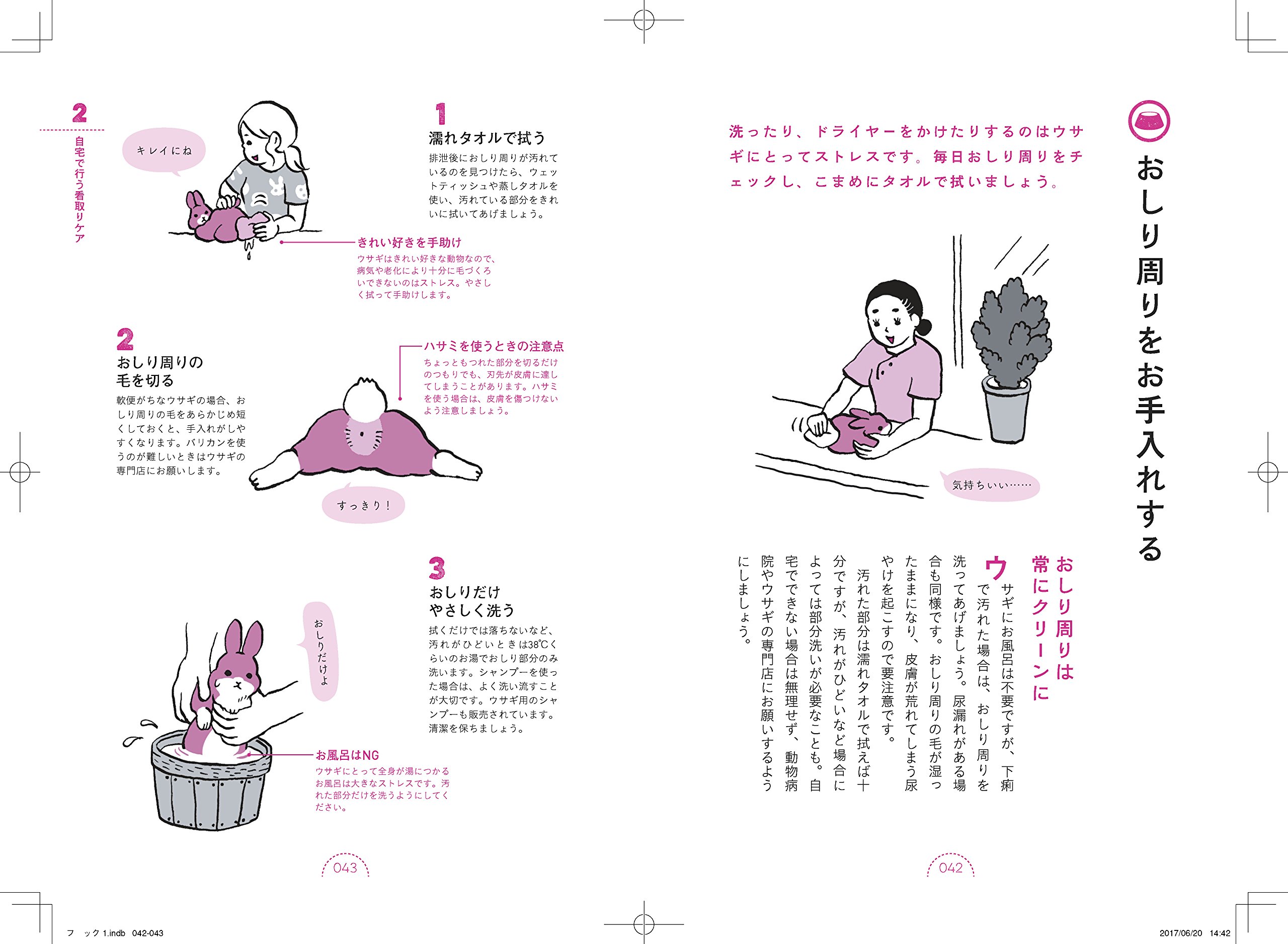 おしり周りをお手入れする

洗ったり、ドライヤーをかけたりするのはウサギにとってストレスです。毎日おしり周りをチェックし、こまめにタオルで拭いましょう。

気持ちいい……

おしり周りは常にクリーンに

ウサギにお風呂は不要ですが、下痢で汚れた場合は、おしり周りを洗ってあげましょう。尿漏れがある場合も同様です。おしり周りの毛が湿ったままになり、皮膚が荒れてしまう尿やけを起こすので要注意です。

汚れた部分は濡れタオルで拭えば十分ですが、汚れがひどいなど場合によっては部分洗いが必要なことも。自宅でできない場合は無理せず、動物病院やウサギの専門店にお願いするようにしましょう。

042

2
自宅で行う看取りケア

キレイにね

1
濡れタオルで拭う
排泄後におしり周りが汚れているのを見つけたら、ウェットティッシュや蒸しタオルを使い、汚れている部分をきれいに拭いてあげましょう。

きれい好きを手助け
ウサギはきれい好きな動物なので、病気や老化により十分に毛づくろいできないのはストレス。やさしく拭って手助けします。

2
おしり周りの毛を切る
軟便がちなウサギの場合、おしり周りの毛をあらかじめ短くしておくと、手入れがしやすくなります。バリカンを使うのが難しいときはウサギの専門店にお願いします。

ハサミを使うときの注意点
ちょっともつれた部分を切るだけのつもりでも、刃先が皮膚に達してしまうことがあります。ハサミを使う場合は、皮膚を傷つけないよう注意しましょう。

すっきり！

3
おしりだけやさしく洗う
拭くだけでは落ちないなど、汚れがひどいときは38℃くらいのお湯でおしり部分のみ洗います。シャンプーを使った場合は、よく洗い流すことが大切です。ウサギ用のシャンプーも販売されています。清潔を保ちましょう。

おしりだけよ

お風呂はNG
ウサギにとって全身が湯につかるお風呂は大きなストレスです。汚れた部分だけを洗うようにしてください。

043

フ ック 1.indb 042-043
2017/06/20 14:42