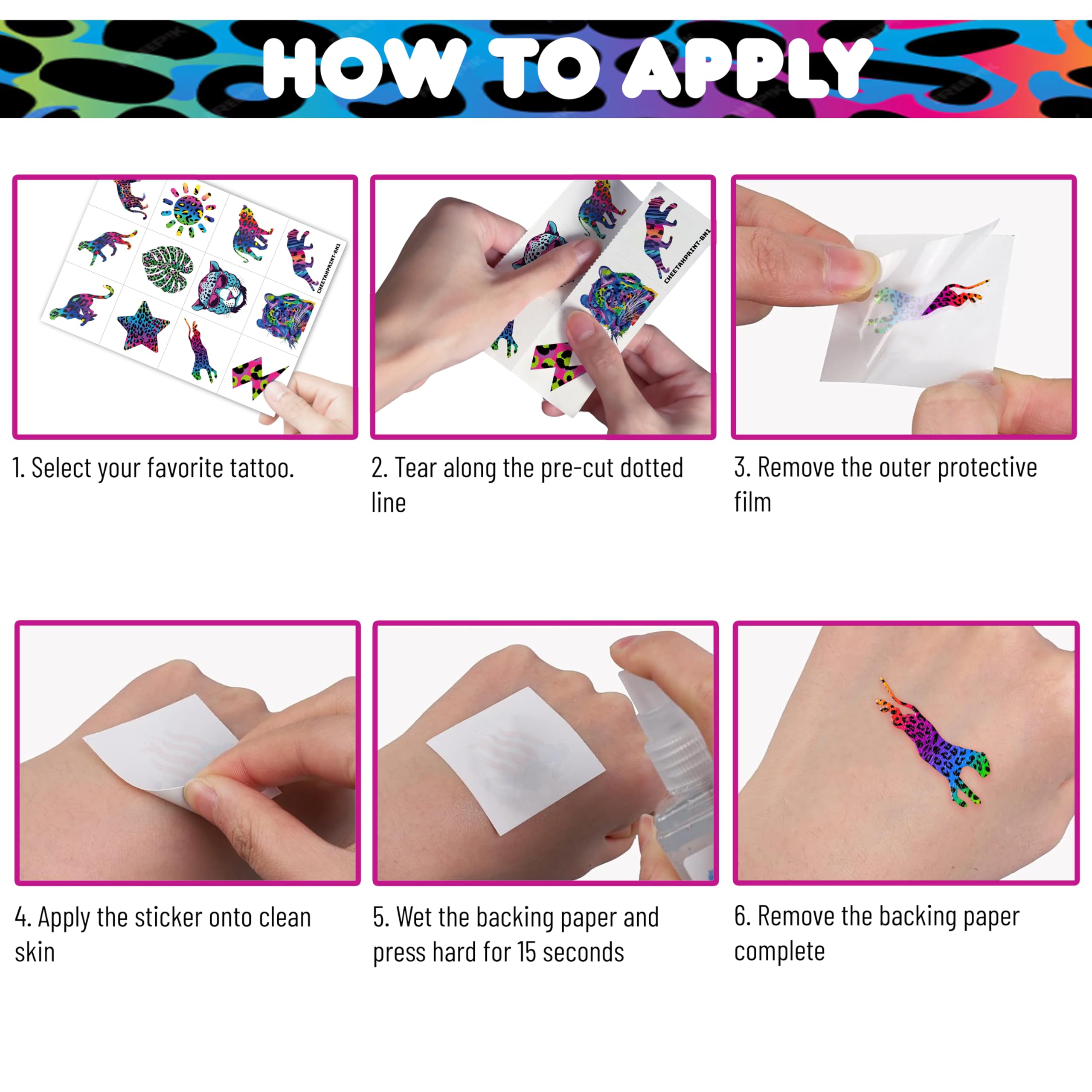 HOW TO APPLY

CHEETAHPRINT-BH1

CHEETAHPRINT-BH1

1. Select your favorite tattoo.

2. Tear along the pre-cut dotted line

3. Remove the outer protective film

4. Apply the sticker onto clean skin

5. Wet the backing paper and press hard for 15 seconds

6. Remove the backing paper complete