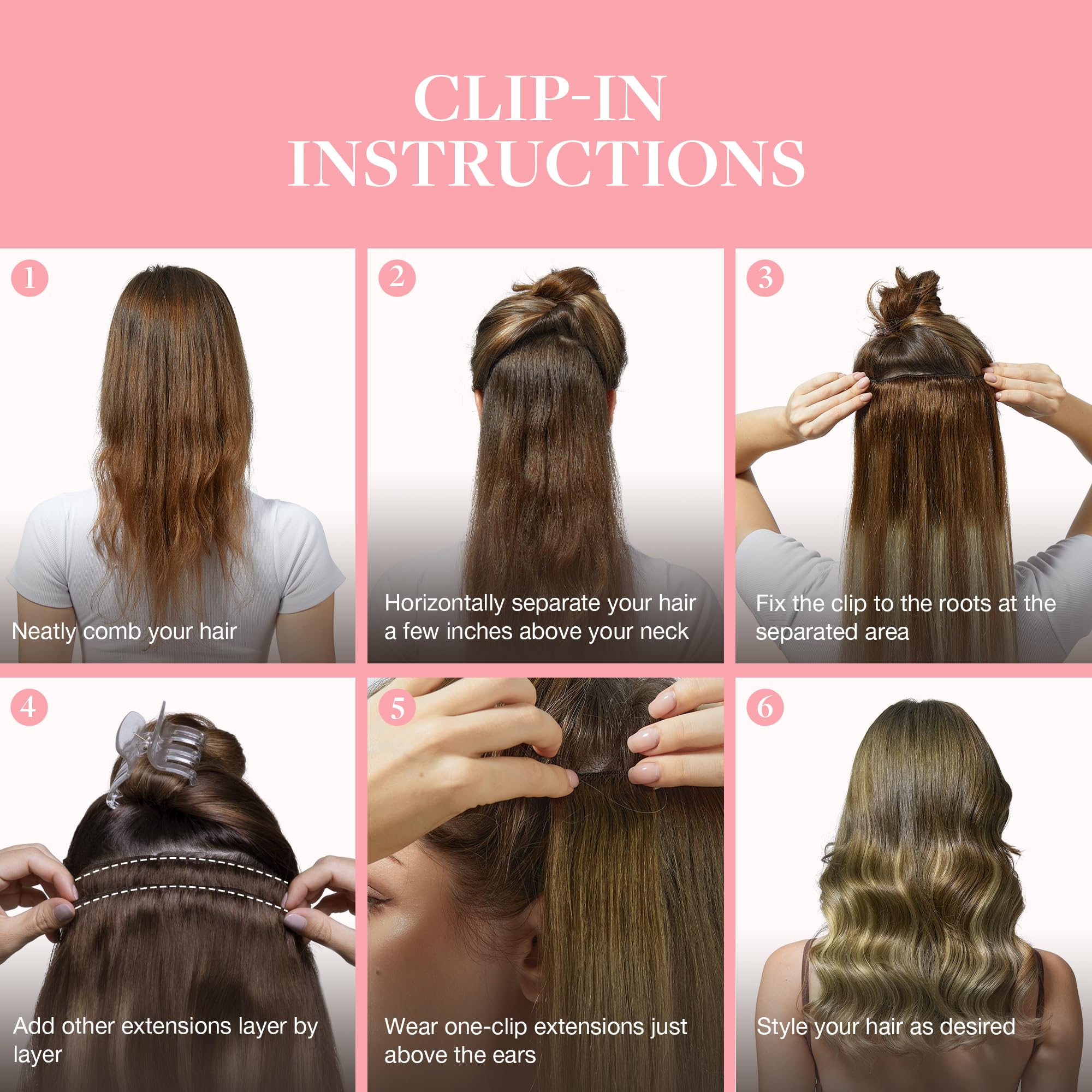 CLIP-IN
INSTRUCTIONS

1

Neatly comb your hair

2

Horizontally separate your hair a few inches above your neck

3

Fix the clip to the roots at the separated area

4

Add other extensions layer by layer

5

Wear one-clip extensions just above the ears

6

Style your hair as desired