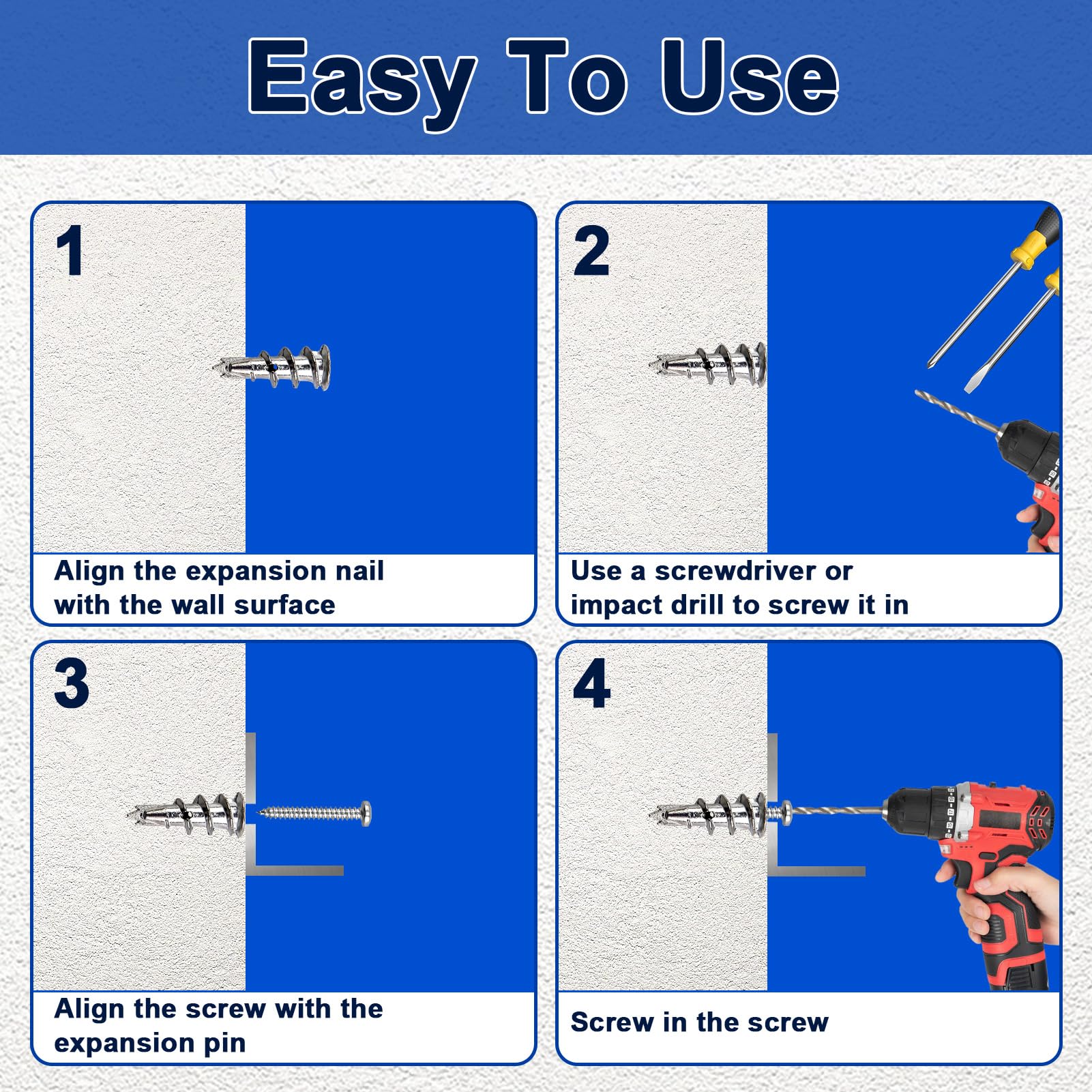 Easy To Use

1

Align the expansion nail with the wall surface

2

Use a screwdriver or impact drill to screw it in

3

Align the screw with the expansion pin

4

Screw in the screw