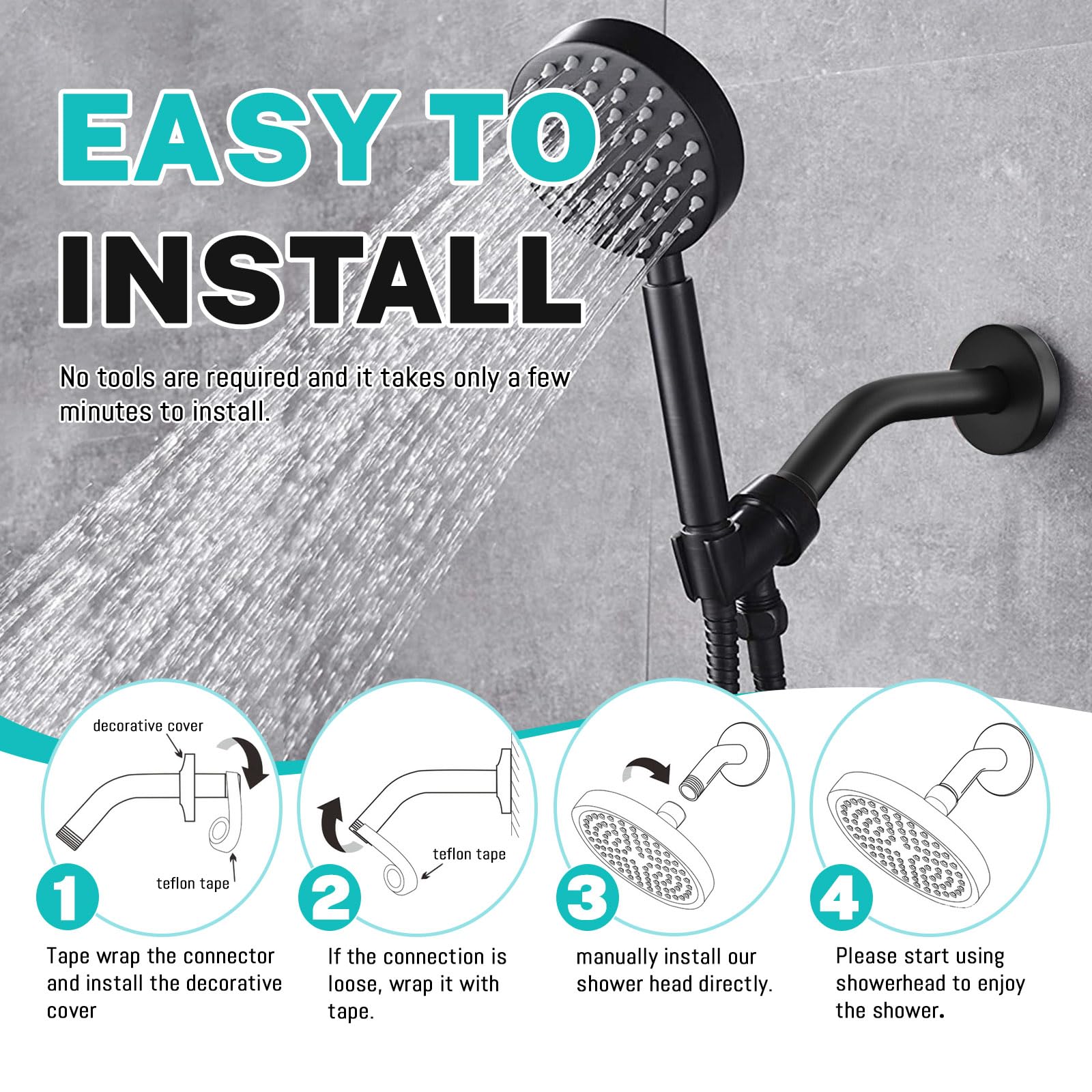 EASY TO INSTALL

No tools are required and it takes only a few minutes to install.

decorative cover

teflon tape

1

Tape wrap the connector and install the decorative cover

teflon tape

2

If the connection is loose, wrap it with tape.

3

manually install our shower head directly.

4

Please start using showerhead to enjoy the shower.