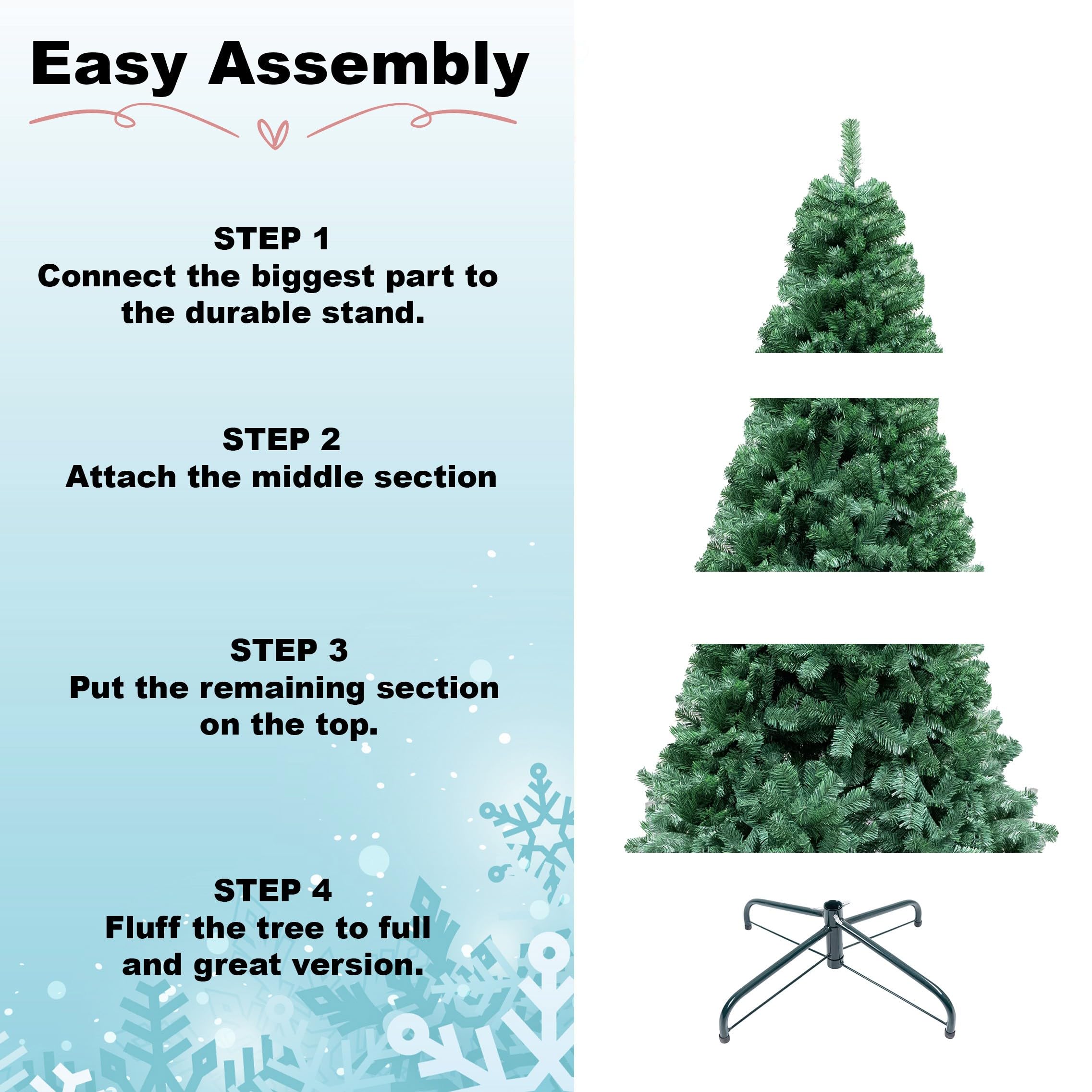 Easy Assembly

STEP 1
Connect the biggest part to the durable stand.

STEP 2
Attach the middle section

STEP 3
Put the remaining section on the top.

STEP 4
Fluff the tree to full and great version.