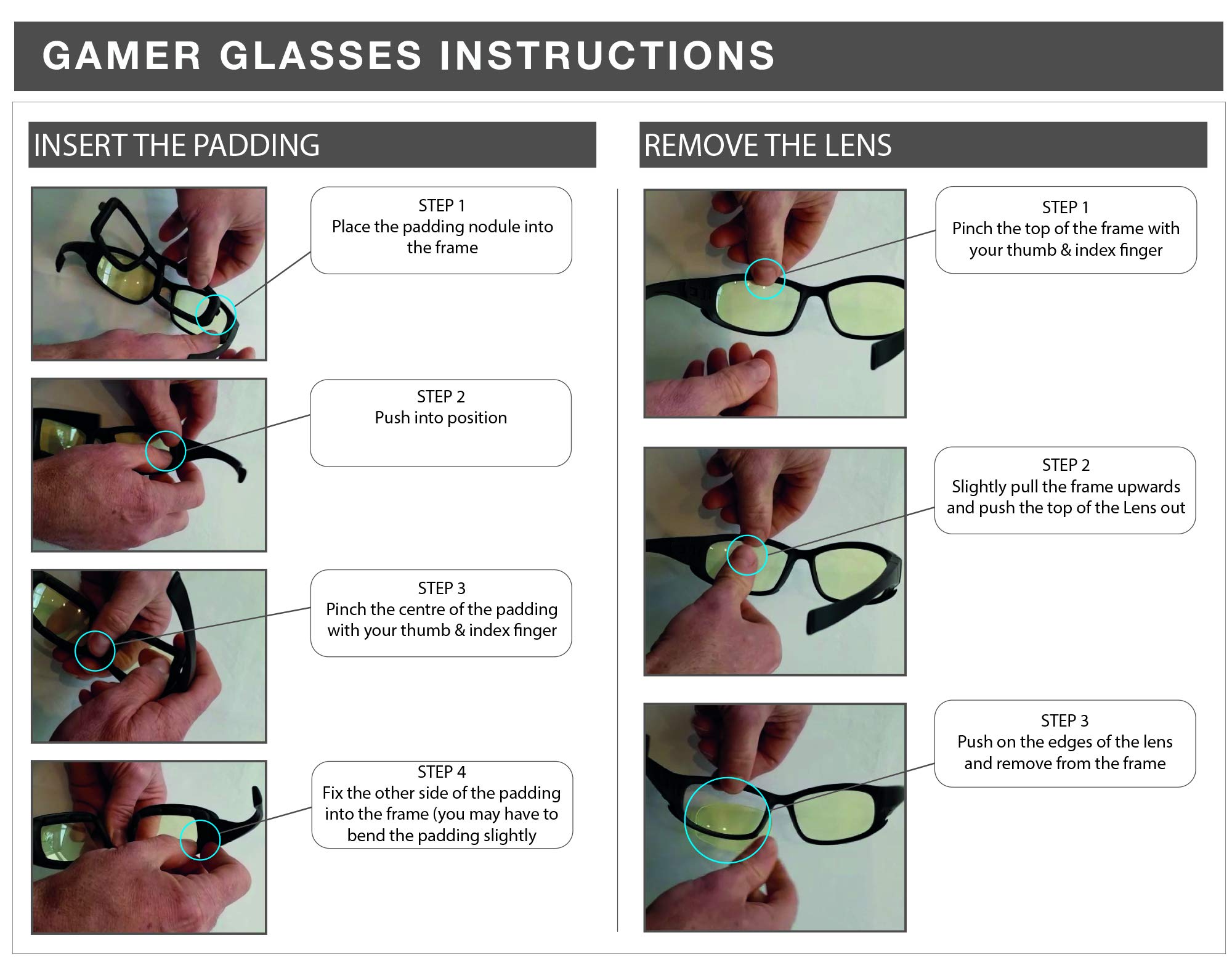 GAMER GLASSES INSTRUCTIONS

INSERT THE PADDING

STEP 1
Place the padding nodule into the frame

STEP 2
Push into position

STEP 3
Pinch the centre of the padding with your thumb & index finger

STEP 4
Fix the other side of the padding into the frame (you may have to bend the padding slightly

REMOVE THE LENS

STEP 1
Pinch the top of the frame with your thumb & index finger

STEP 2
Slightly pull the frame upwards and push the top of the Lens out

STEP 3
Push on the edges of the lens and remove from the frame