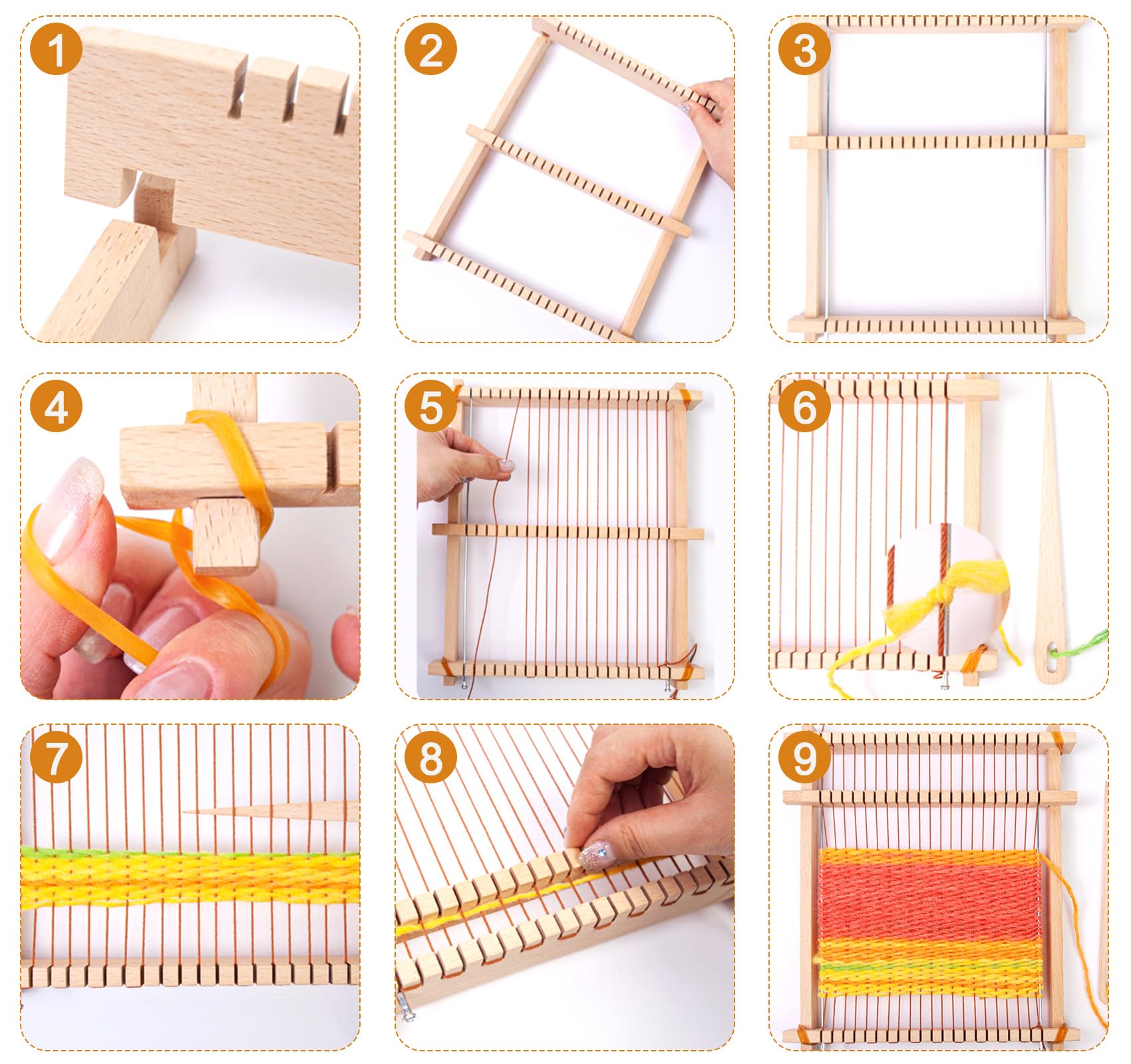 1

2

3

4

5

6

7

8

9