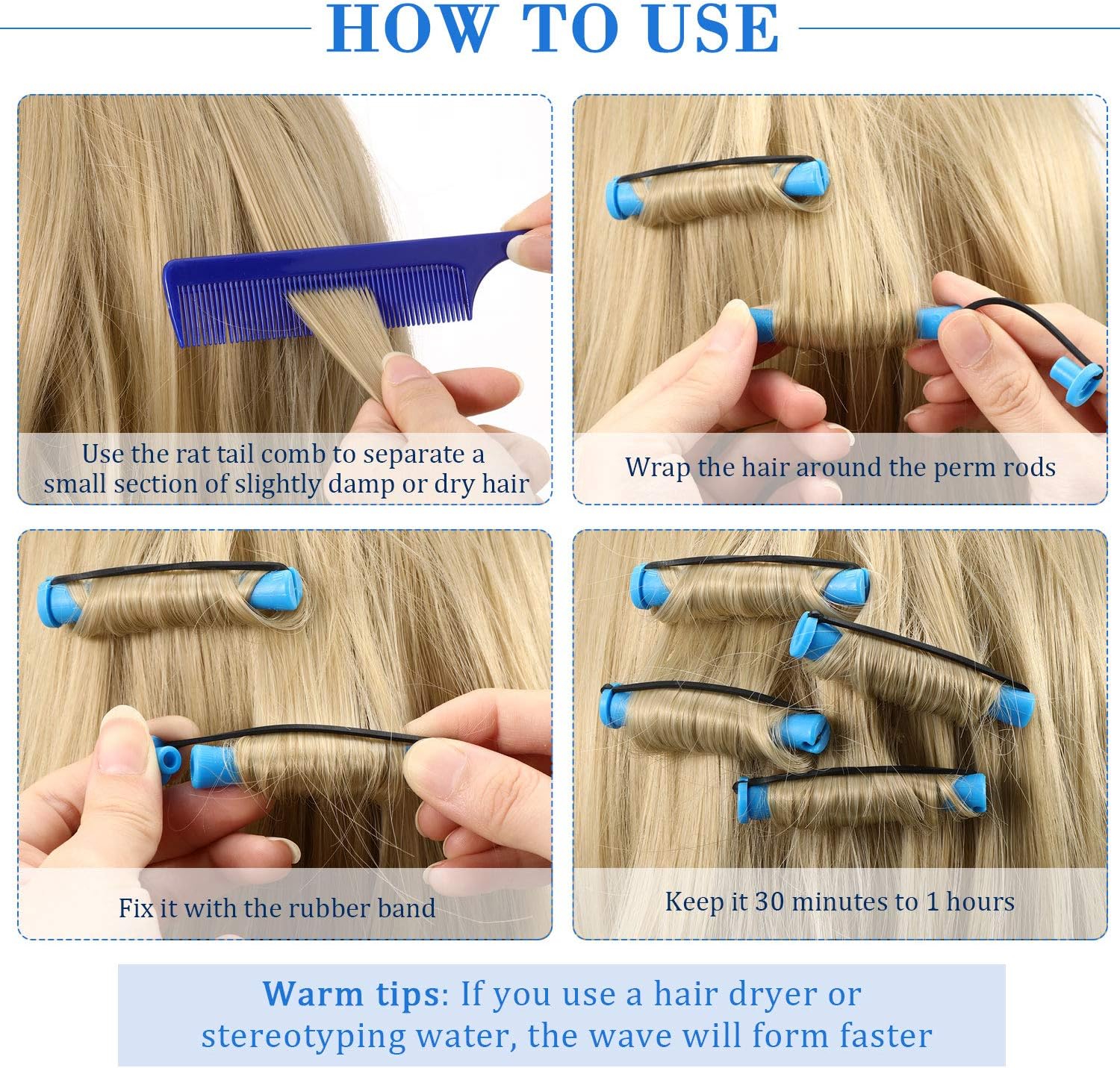 HOW TO USE

Use the rat tail comb to separate a small section of slightly damp or dry hair

Wrap the hair around the perm rods

Fix it with the rubber band

Keep it 30 minutes to 1 hours

Warm tips: If you use a hair dryer or stereotyping water, the wave will form faster