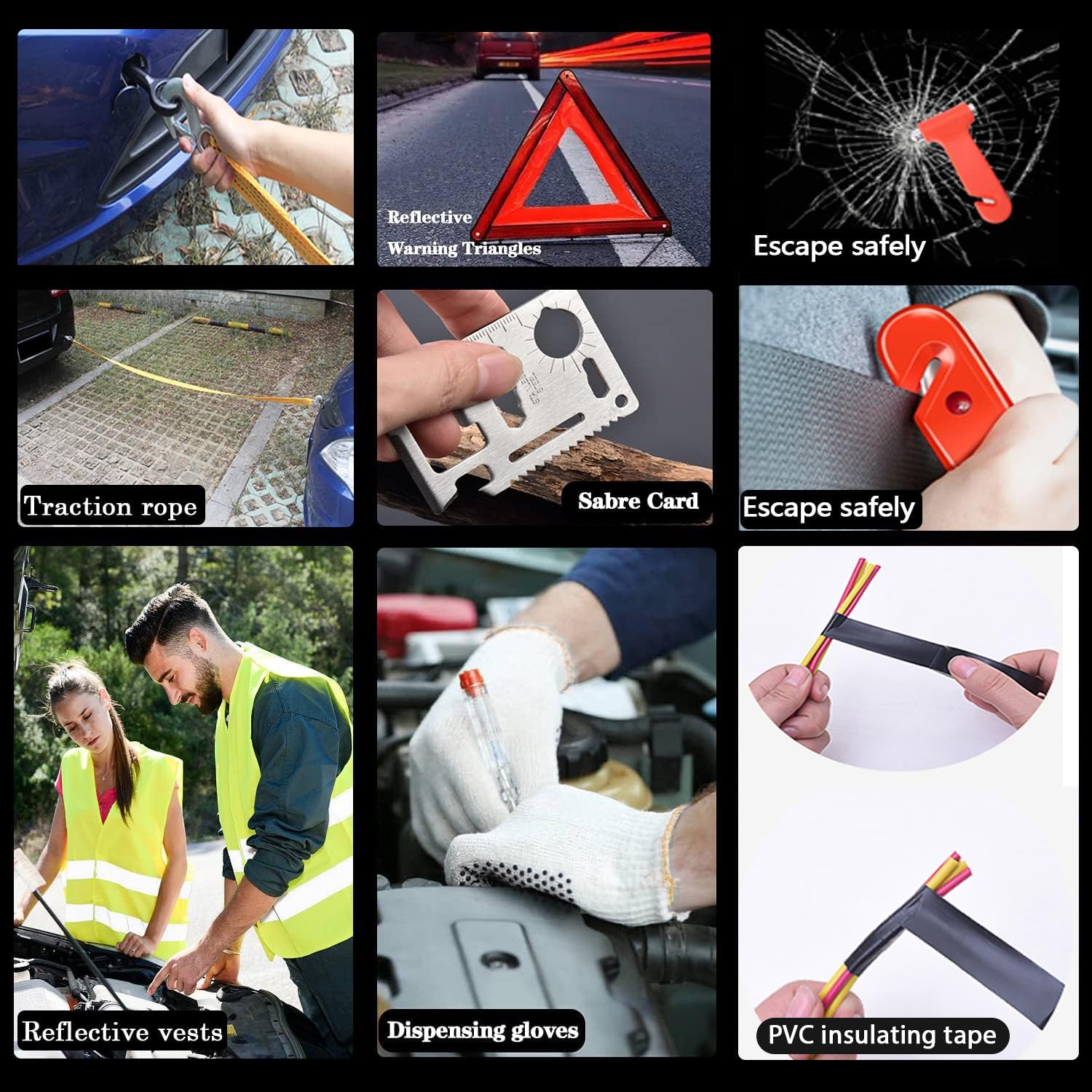 Reflective Warning Triangles

Escape safely

Traction rope

STAINLESS STEEL

Sabre Card

Escape safely

Reflective vests

Dispensing gloves

PVC insulating tape