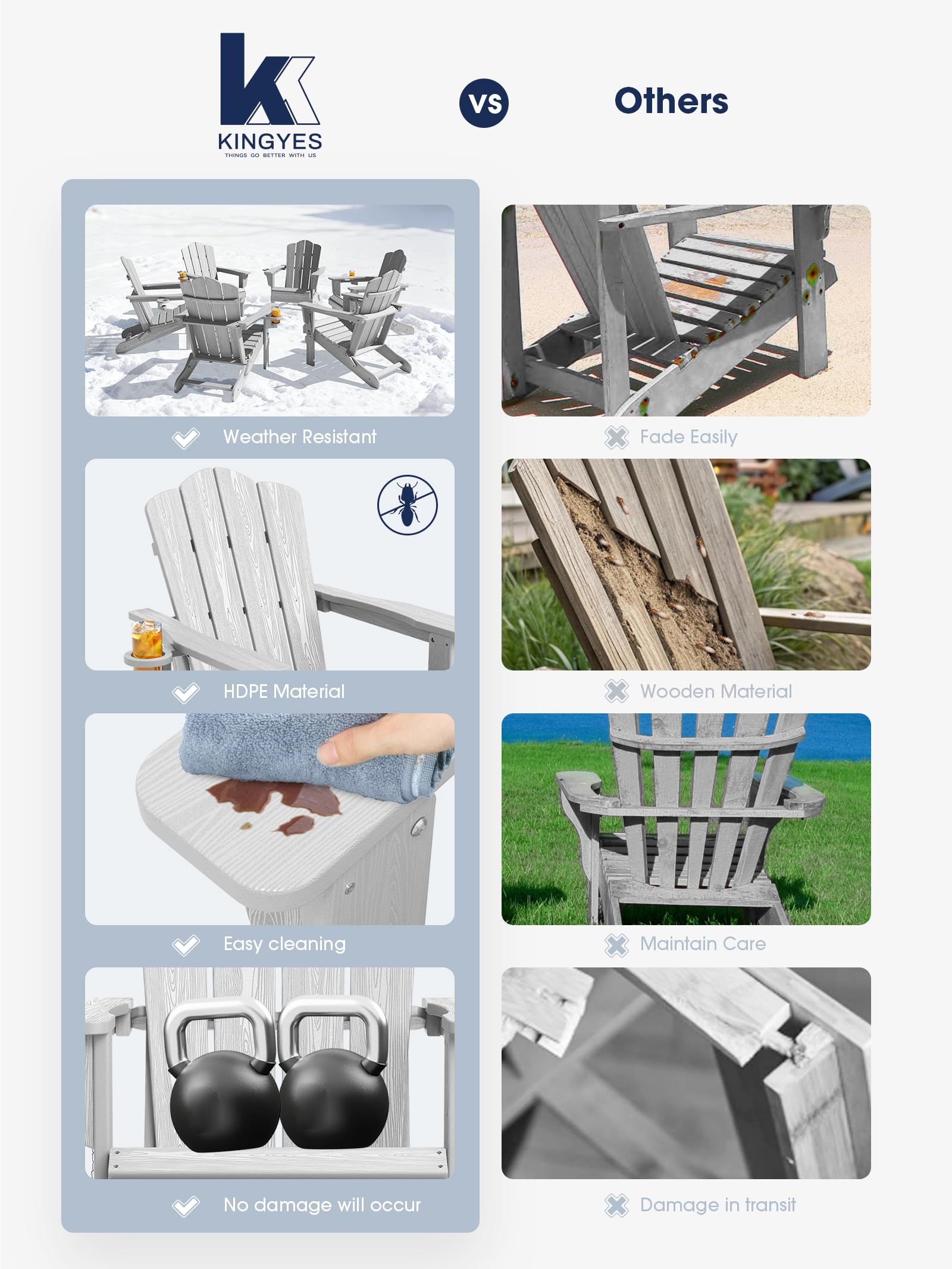 KINGYES
THINGS GO BETTER WITH US

VS

Others

Weather Resistant

HDPE Material

Easy cleaning

No damage will occur

Fade Easily

Wooden Material

Maintain Care

Damage in transit