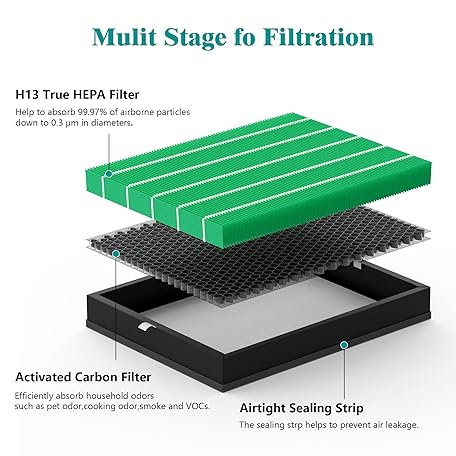 Mulit Stage fo Filtration

H13 True HEPA Filter

Help to absorb 99.97% of airborne particles down to 0.3 μm in diameters.

Activated Carbon Filter

Efficiently absorb household odors such as pet odor,cooking odor,smoke and VOCs.

Airtight Sealing Strip

The sealing strp helps to prevent air leakage.