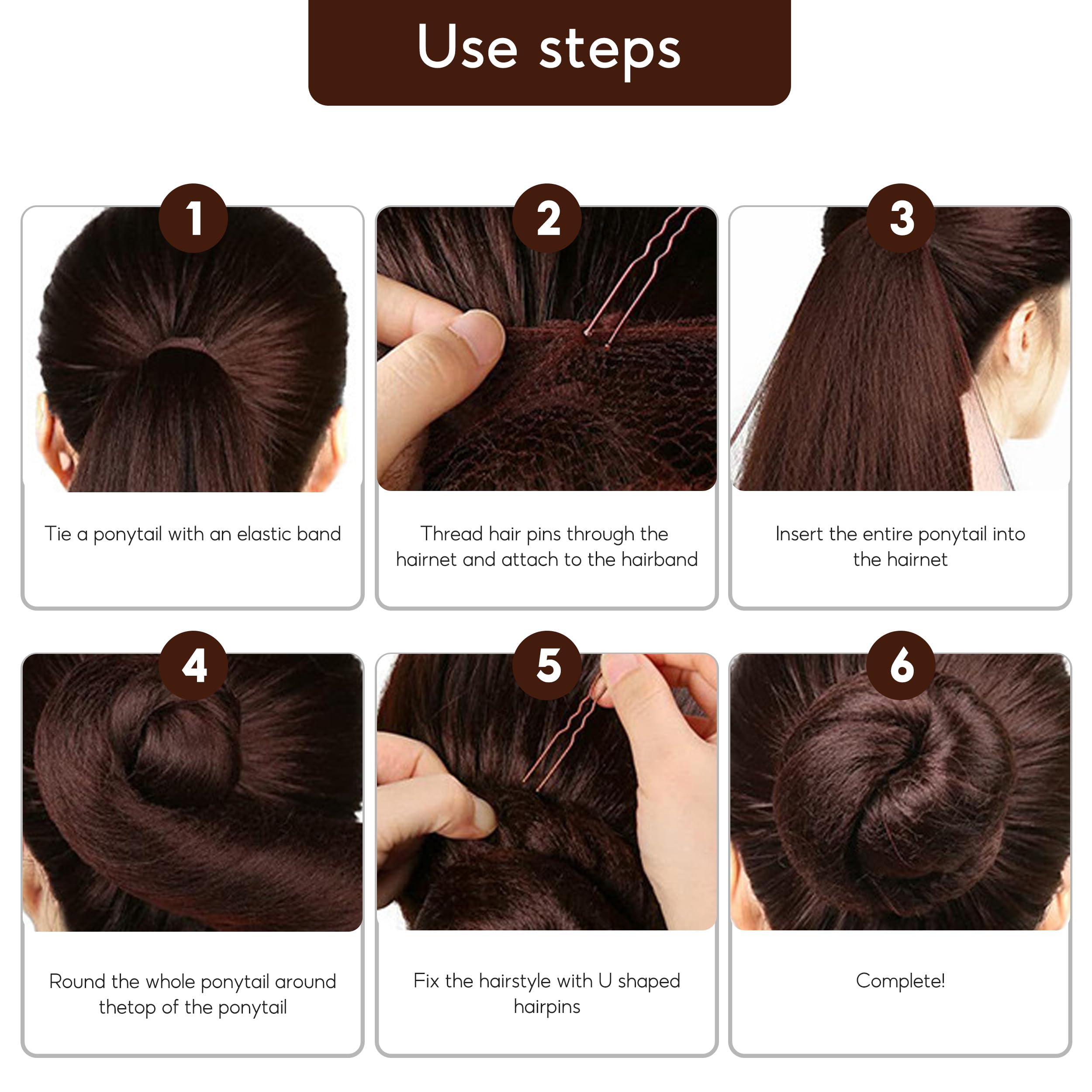 Use steps

1

Tie a ponytail with an elastic band

2

Thread hair pins through the hairnet and attach to the hairband

3

Insert the entire ponytail into the hairnet

4

Round the whole ponytail around thetop of the ponytail

5

Fix the hairstyle with U shaped hairpins

6

Complete!